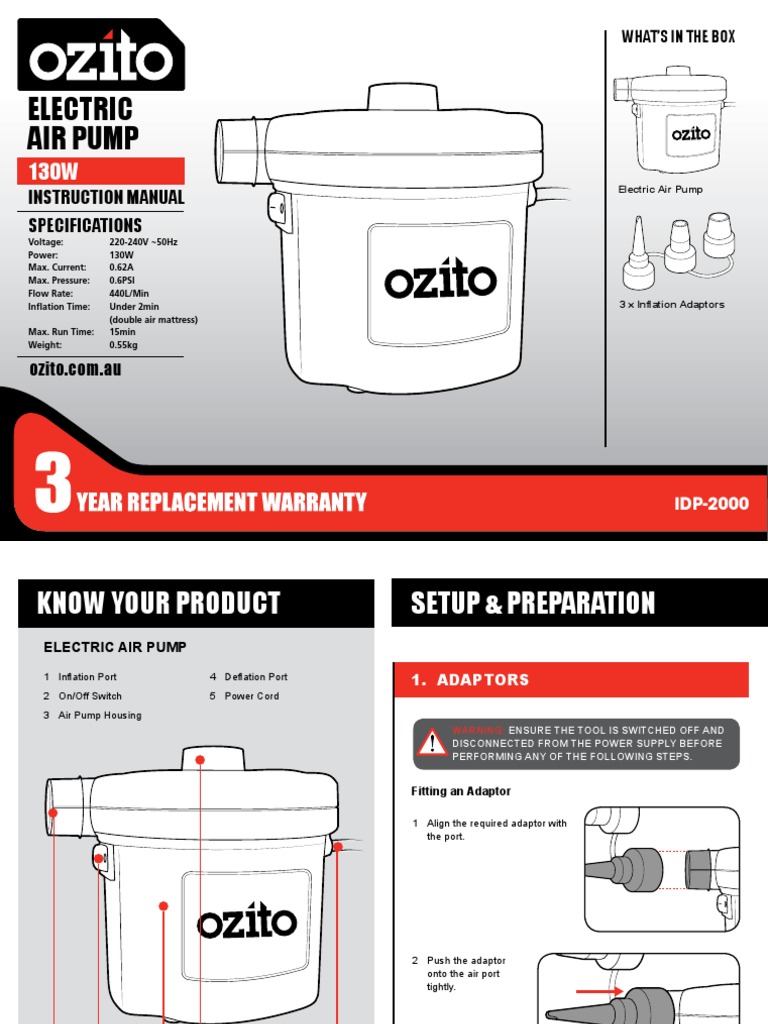 ozito

ELECTRIC AIR PUMP

130W

INSTRUCTION MANUAL

SPECIFICATIONS

| | |
|---|---|
| Voltage: | 220-240V ~50Hz |
| Power: | 130W |
| Max. Current: | 0.62A |
| Max. Pressure: | 0.6PSI |
| Flow Rate: | 440L/Min |
| Inflation Time: | Under 2min (double air mattress) |
| Max. Run Time: | 15min |
| Weight: | 0.55kg |

ozito.com.au

ozito

WHAT'S IN THE BOX

ozito

Electric Air Pump

3 x Inflation Adaptors

3 YEAR REPLACEMENT WARRANTY

IDP-2000

KNOW YOUR PRODUCT

ELECTRIC AIR PUMP

1 Inflation Port
2 On/Off Switch
3 Air Pump Housing
4 Deflation Port
5 Power Cord

ozito

SETUP & PREPARATION

1. ADAPTORS

WARNING: ENSURE THE TOOL IS SWITCHED OFF AND DISCONNECTED FROM THE POWER SUPPLY BEFORE PERFORMING ANY OF THE FOLLOWING STEPS.

Fitting an Adaptor

1 Align the required adaptor with the port.

2 Push the adaptor onto the air port tightly.