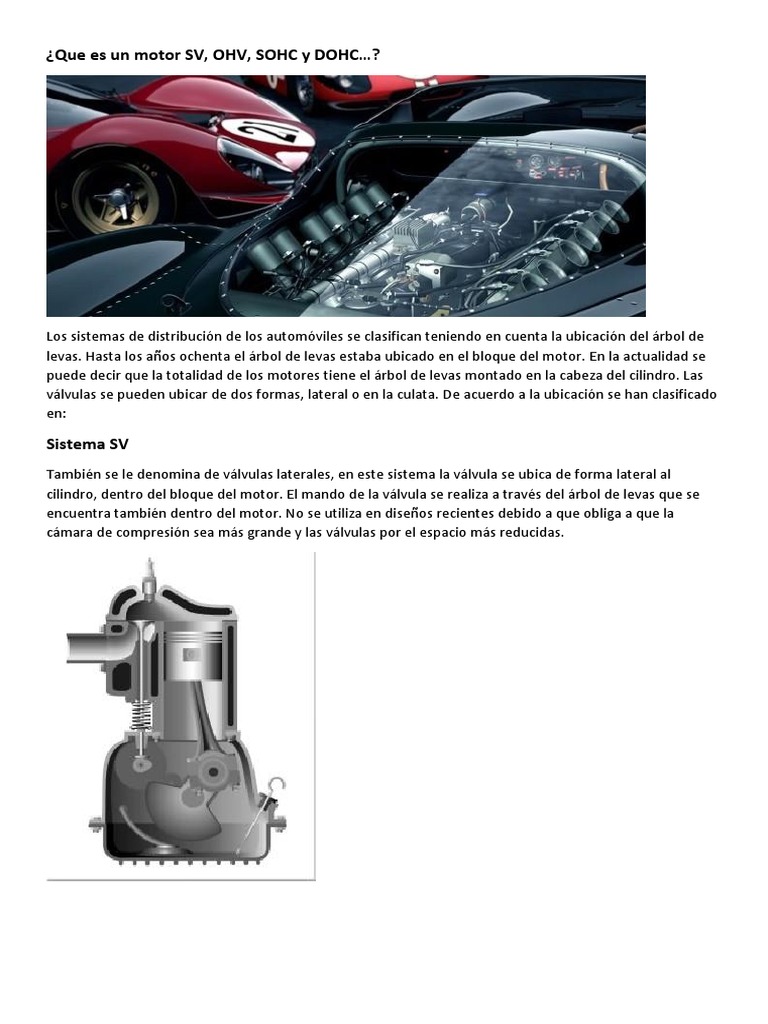 ¿Que es un motor SV, OHV, SOHC y DOHC…?

21

Los sistemas de distribución de los automóviles se clasifican teniendo en cuenta la ubicación del árbol de levas. Hasta los años ochenta el árbol de levas estaba ubicado en el bloque del motor. En la actualidad se puede decir que la totalidad de los motores tiene el árbol de levas montado en la cabeza del cilindro. Las válvulas se pueden ubicar de dos formas, lateral o en la culata. De acuerdo a la ubicación se han clasificado en:

Sistema SV

También se le denomina de válvulas laterales, en este sistema la válvula se ubica de forma lateral al cilindro, dentro del bloque del motor. El mando de la válvula se realiza a través del árbol de levas que se encuentra también dentro del motor. No se utiliza en diseños recientes debido a que obliga a que la cámara de compresión sea más grande y las válvulas por el espacio más reducidas.