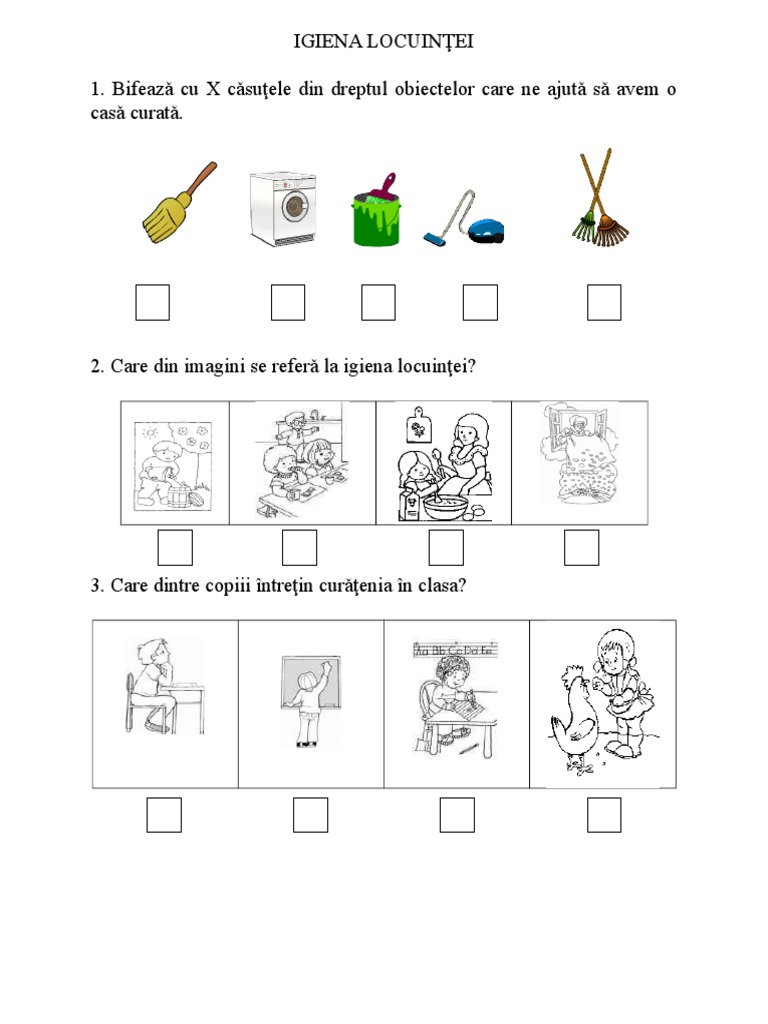 IGIENA LOCUINŢEI

1. Bifează cu X căsuţele din dreptul obiectelor care ne ajută să avem o casă curată.

2. Care din imagini se referă la igiena locuinţei?

3. Care dintre copiii întreţin curăţenia în clasa?

Aa Bb Cc Dd Ee