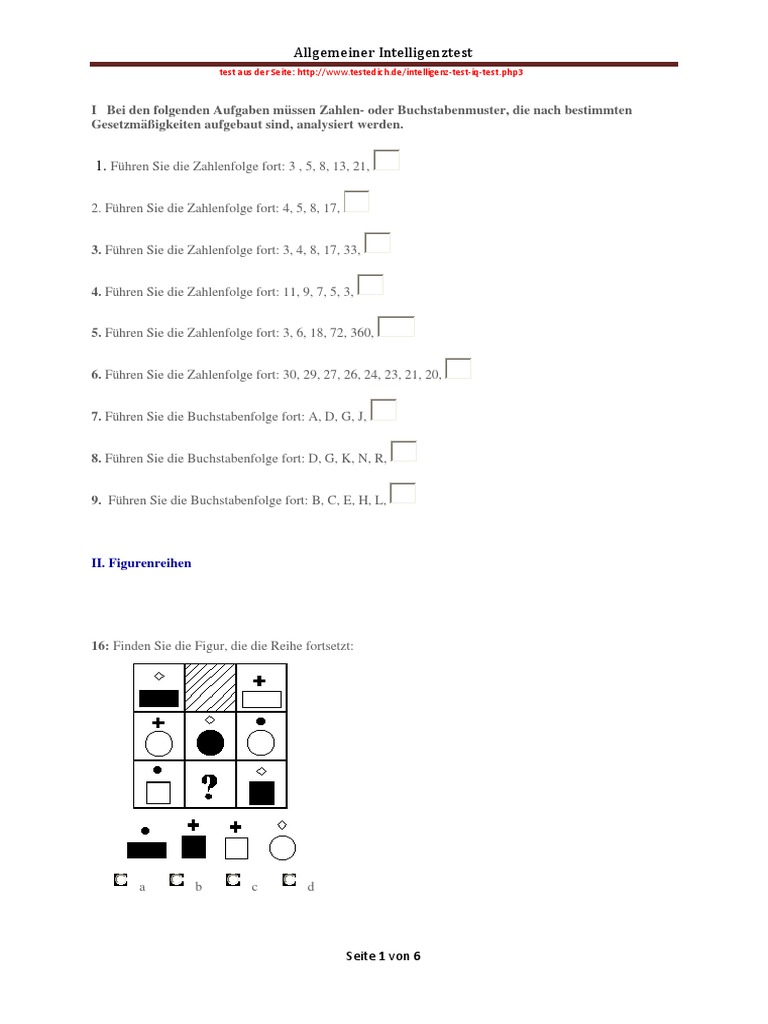 Allgemeiner Intelligenztest

test aus der Seite: http://www.testedich.de/intelligenz-test-iq-test.php3

I Bei den folgenden Aufgaben müssen Zahlen- oder Buchstabenmuster, die nach bestimmten Gesetzmäßigkeiten aufgebaut sind, analysiert werden.

1. Führen Sie die Zahlenfolge fort: 3 , 5, 8, 13, 21,

2. Führen Sie die Zahlenfolge fort: 4, 5, 8, 17,

3. Führen Sie die Zahlenfolge fort: 3, 4, 8, 17, 33,

4. Führen Sie die Zahlenfolge fort: 11, 9, 7, 5, 3,

5. Führen Sie die Zahlenfolge fort: 3, 6, 18, 72, 360,

6. Führen Sie die Zahlenfolge fort: 30, 29, 27, 26, 24, 23, 21, 20,

7. Führen Sie die Buchstabenfolge fort: A, D, G, J,

8. Führen Sie die Buchstabenfolge fort: D, G, K, N, R,

9. Führen Sie die Buchstabenfolge fort: B, C, E, H, L,

II. Figurenreihen

16: Finden Sie die Figur, die die Reihe fortsetzt:

?

a b c d

Seite 1 von 6