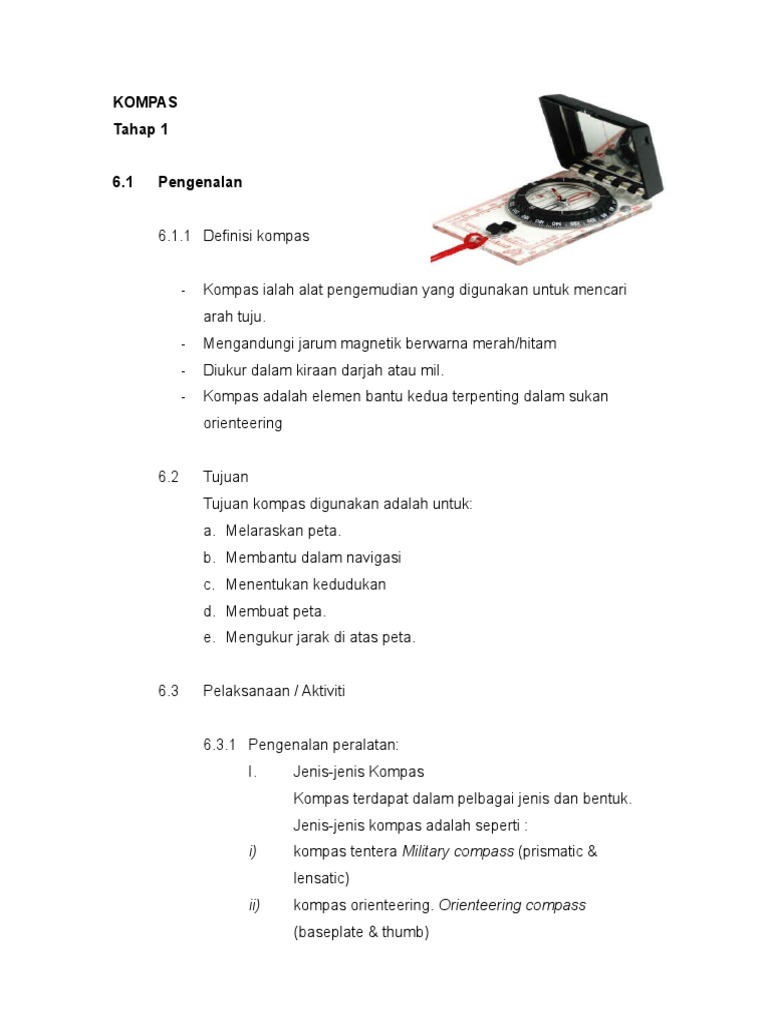 KOMPAS
Tahap 1

6.1 Pengenalan

6.1.1 Definisi kompas

- Kompas ialah alat pengemudian yang digunakan untuk mencari arah tuju.
- Mengandungi jarum magnetik berwarna merah/hitam
- Diukur dalam kiraan darjah atau mil.
- Kompas adalah elemen bantu kedua terpenting dalam sukan orienteering

6.2 Tujuan
Tujuan kompas digunakan adalah untuk:
a. Melaraskan peta.
b. Membantu dalam navigasi
c. Menentukan kedudukan
d. Membuat peta.
e. Mengukur jarak di atas peta.

6.3 Pelaksanaan / Aktiviti

6.3.1 Pengenalan peralatan:
I. Jenis-jenis Kompas
Kompas terdapat dalam pelbagai jenis dan bentuk. Jenis-jenis kompas adalah seperti :
i) kompas tentera Military compass (prismatic & lensatic)
ii) kompas orienteering. Orienteering compass (baseplate & thumb)