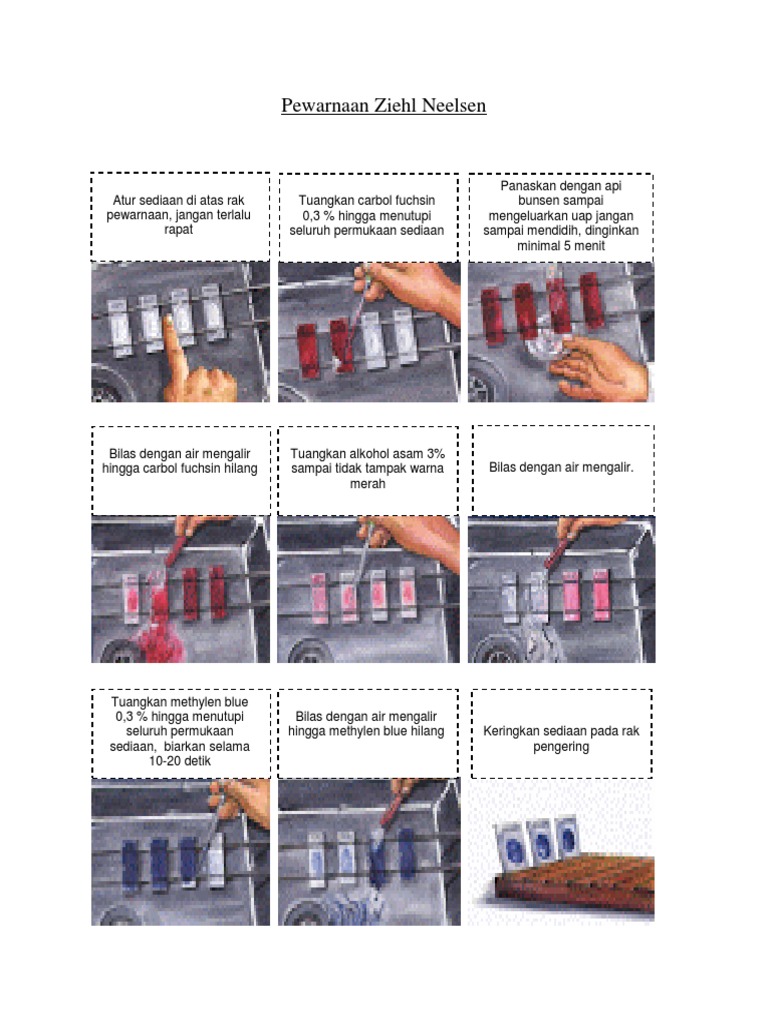 Pewarnaan Ziehl Neelsen

Atur sediaan di atas rak pewarnaan, jangan terlalu rapat

Tuangkan carbol fuchsin 0,3 % hingga menutupi seluruh permukaan sediaan

Panaskan dengan api bunsen sampai mengeluarkan uap jangan sampai mendidih, dinginkan minimal 5 menit

Bilas dengan air mengalir hingga carbol fuchsin hilang

Tuangkan alkohol asam 3% sampai tidak tampak warna merah

Bilas dengan air mengalir.

Tuangkan methylen blue 0,3 % hingga menutupi seluruh permukaan sediaan, biarkan selama 10-20 detik

Bilas dengan air mengalir hingga methylen blue hilang

Keringkan sediaan pada rak pengering