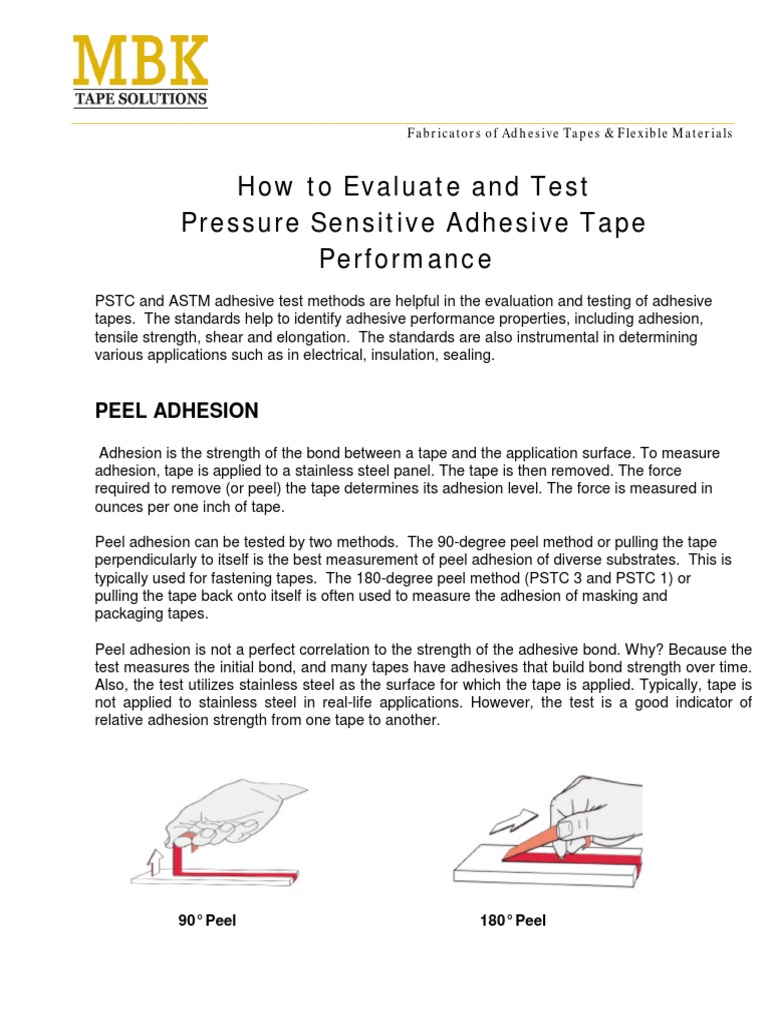 MBK
TAPE SOLUTIONS

Fabricators of Adhesive Tapes & Flexible Materials

How to Evaluate and Test Pressure Sensitive Adhesive Tape Performance

PSTC and ASTM adhesive test methods are helpful in the evaluation and testing of adhesive tapes. The standards help to identify adhesive performance properties, including adhesion, tensile strength, shear and elongation. The standards are also instrumental in determining various applications such as in electrical, insulation, sealing.

PEEL ADHESION

Adhesion is the strength of the bond between a tape and the application surface. To measure adhesion, tape is applied to a stainless steel panel. The tape is then removed. The force required to remove (or peel) the tape determines its adhesion level. The force is measured in ounces per one inch of tape.

Peel adhesion can be tested by two methods. The 90-degree peel method or pulling the tape perpendicularly to itself is the best measurement of peel adhesion of diverse substrates. This is typically used for fastening tapes. The 180-degree peel method (PSTC 3 and PSTC 1) or pulling the tape back onto itself is often used to measure the adhesion of masking and packaging tapes.

Peel adhesion is not a perfect correlation to the strength of the adhesive bond. Why? Because the test measures the initial bond, and many tapes have adhesives that build bond strength over time. Also, the test utilizes stainless steel as the surface for which the tape is applied. Typically, tape is not applied to stainless steel in real-life applications. However, the test is a good indicator of relative adhesion strength from one tape to another.

90° Peel

180° Peel