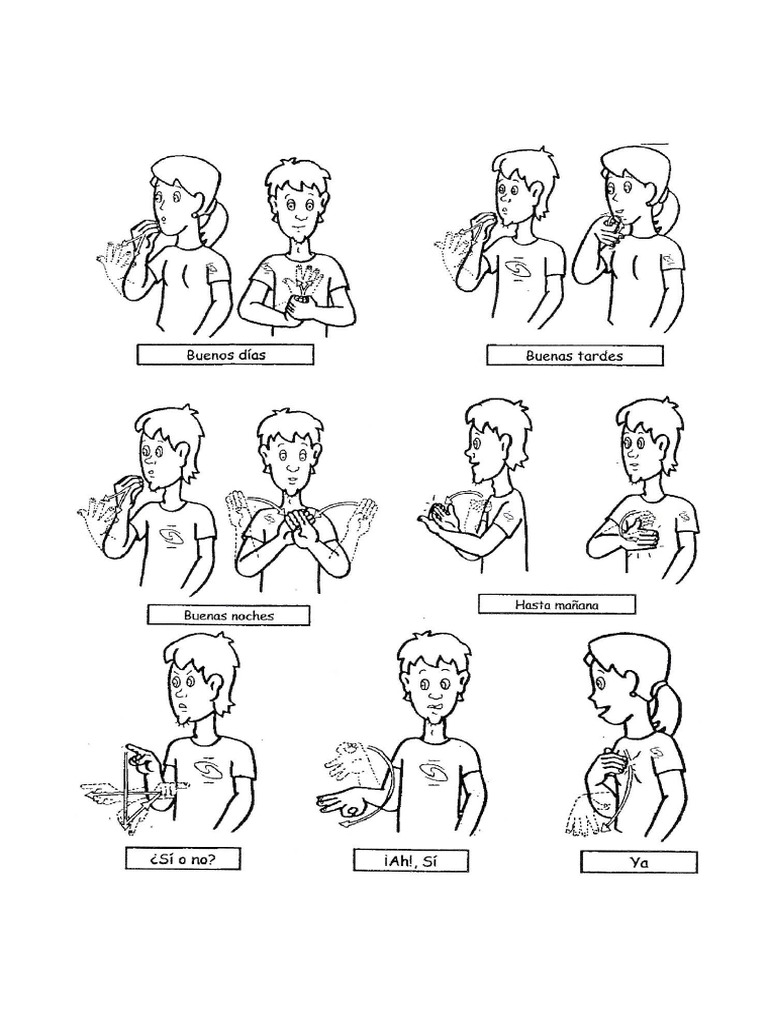 Buenos días

Buenas tardes

Buenas noches

Hasta mañana

¿Sí o no?

¡Ah!, Sí

Ya