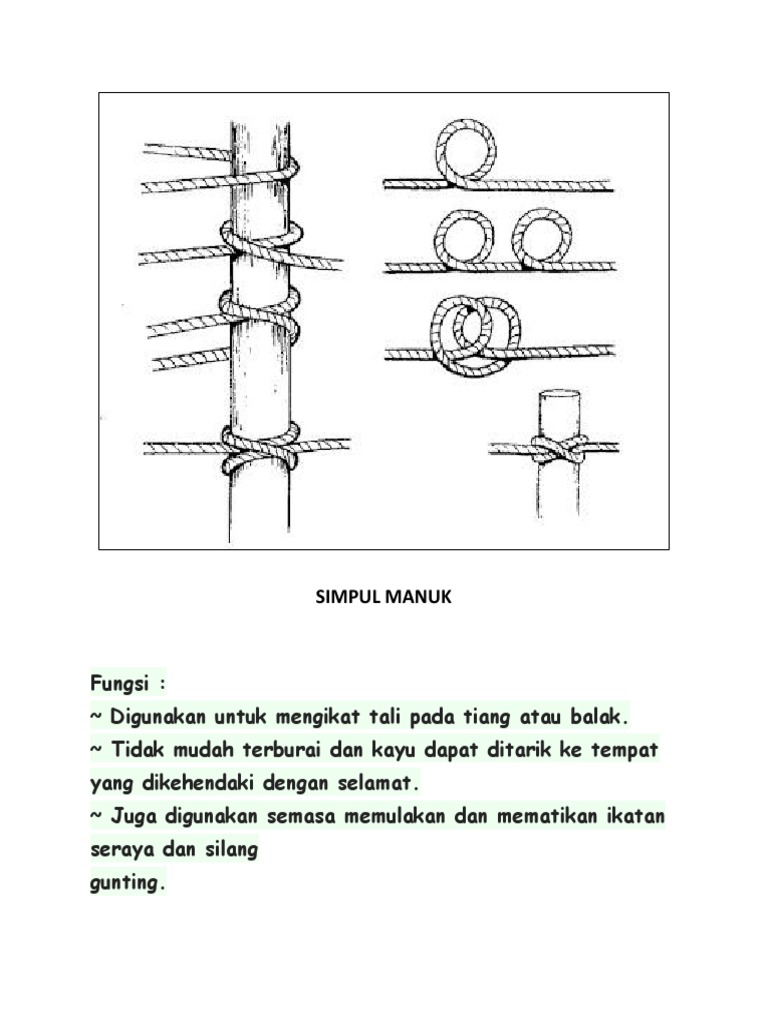 SIMPUL MANUK

Fungsi :
~ Digunakan untuk mengikat tali pada tiang atau balak.
~ Tidak mudah terburai dan kayu dapat ditarik ke tempat yang dikehendaki dengan selamat.
~ Juga digunakan semasa memulakan dan mematikan ikatan seraya dan silang
gunting.