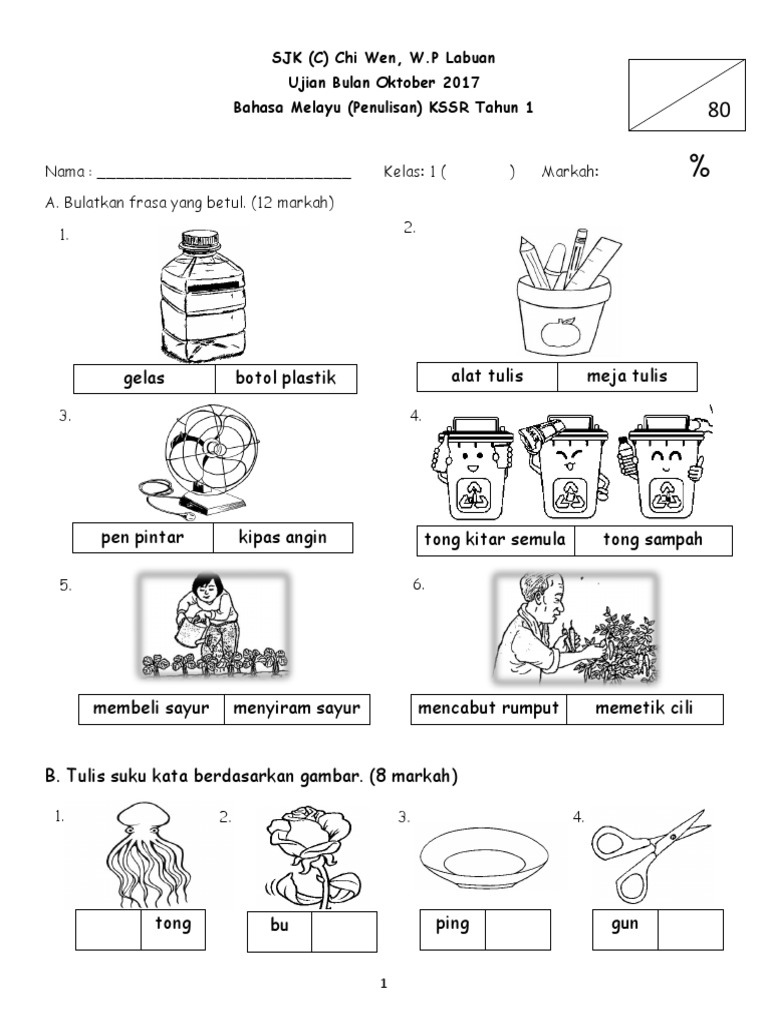 SJK (C) Chi Wen, W.P Labuan
Ujian Bulan Oktober 2017
Bahasa Melayu (Penulisan) KSSR Tahun 1

80

Nama : ____________________________ Kelas: 1 ( ) Markah: %

A. Bulatkan frasa yang betul. (12 markah)

1.

| gelas | botol plastik |
|---|---|

2.

| alat tulis | meja tulis |
|---|---|

3.

| pen pintar | kipas angin |
|---|---|

4.

| tong kitar semula | tong sampah |
|---|---|

5.

| membeli sayur | menyiram sayur |
|---|---|

6.

| mencabut rumput | memetik cili |
|---|---|

B. Tulis suku kata berdasarkan gambar. (8 markah)

1.

| | tong |
|---|---|

2.

| bu | |
|---|---|

3.

| ping | |
|---|---|

4.

| gun | |
|---|---|

1