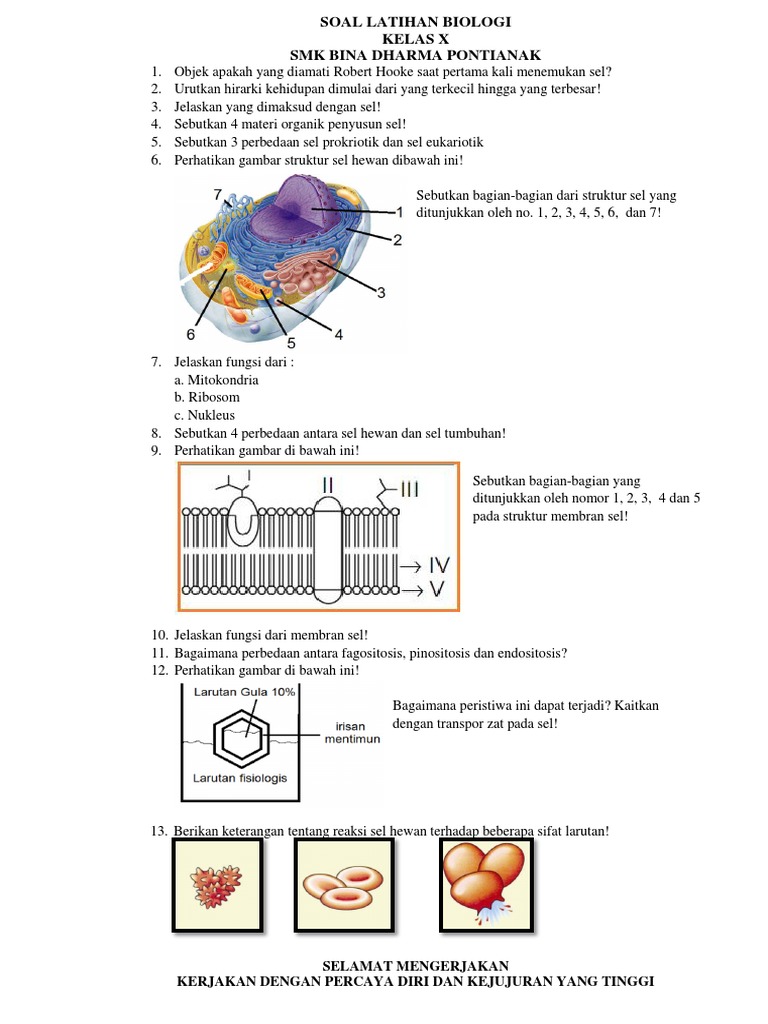 SOAL LATIHAN BIOLOGI
KELAS X
SMK BINA DHARMA PONTIANAK

1. Objek apakah yang diamati Robert Hooke saat pertama kali menemukan sel?
2. Urutkan hirarki kehidupan dimulai dari yang terkecil hingga yang terbesar!
3. Jelaskan yang dimaksud dengan sel!
4. Sebutkan 4 materi organik penyusun sel!
5. Sebutkan 3 perbedaan sel prokriotik dan sel eukariotik
6. Perhatikan gambar struktur sel hewan dibawah ini!

7
1
2
3
4
5
6

Sebutkan bagian-bagian dari struktur sel yang ditunjukkan oleh no. 1, 2, 3, 4, 5, 6, dan 7!

7. Jelaskan fungsi dari :
a. Mitokondria
b. Ribosom
c. Nukleus
8. Sebutkan 4 perbedaan antara sel hewan dan sel tumbuhan!
9. Perhatikan gambar di bawah ini!

I
II
III
IV
V

Sebutkan bagian-bagian yang ditunjukkan oleh nomor 1, 2, 3, 4 dan 5 pada struktur membran sel!

10. Jelaskan fungsi dari membran sel!
11. Bagaimana perbedaan antara fagositosis, pinositosis dan endositosis?
12. Perhatikan gambar di bawah ini!

Larutan Gula 10%
irisan mentimun
Larutan fisiologis

Bagaimana peristiwa ini dapat terjadi? Kaitkan dengan transpor zat pada sel!

13. Berikan keterangan tentang reaksi sel hewan terhadap beberapa sifat larutan!

SELAMAT MENGERJAKAN
KERJAKAN DENGAN PERCAYA DIRI DAN KEJUJURAN YANG TINGGI