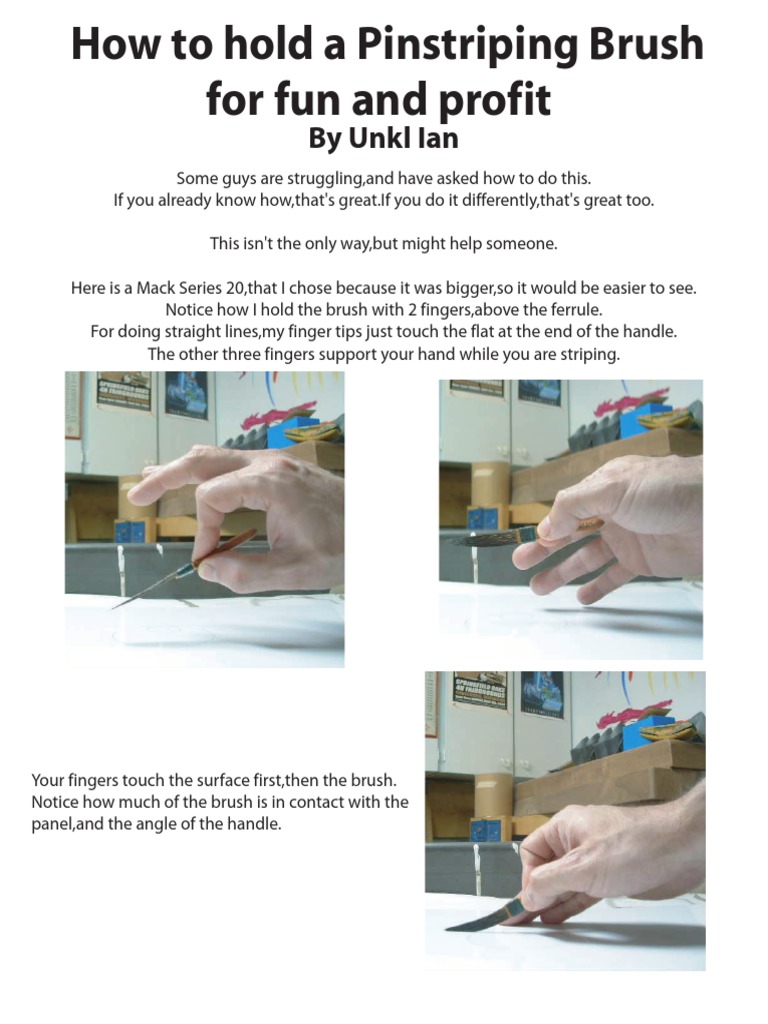 How to hold a Pinstriping Brush for fun and profit
By Unkl Ian

Some guys are struggling,and have asked how to do this.
If you already know how,that's great.If you do it differently,that's great too.

This isn't the only way,but might help someone.

Here is a Mack Series 20,that I chose because it was bigger,so it would be easier to see.
Notice how I hold the brush with 2 fingers,above the ferrule.
For doing straight lines,my finger tips just touch the flat at the end of the handle.
The other three fingers support your hand while you are striping.

Your fingers touch the surface first,then the brush.
Notice how much of the brush is in contact with the panel,and the angle of the handle.