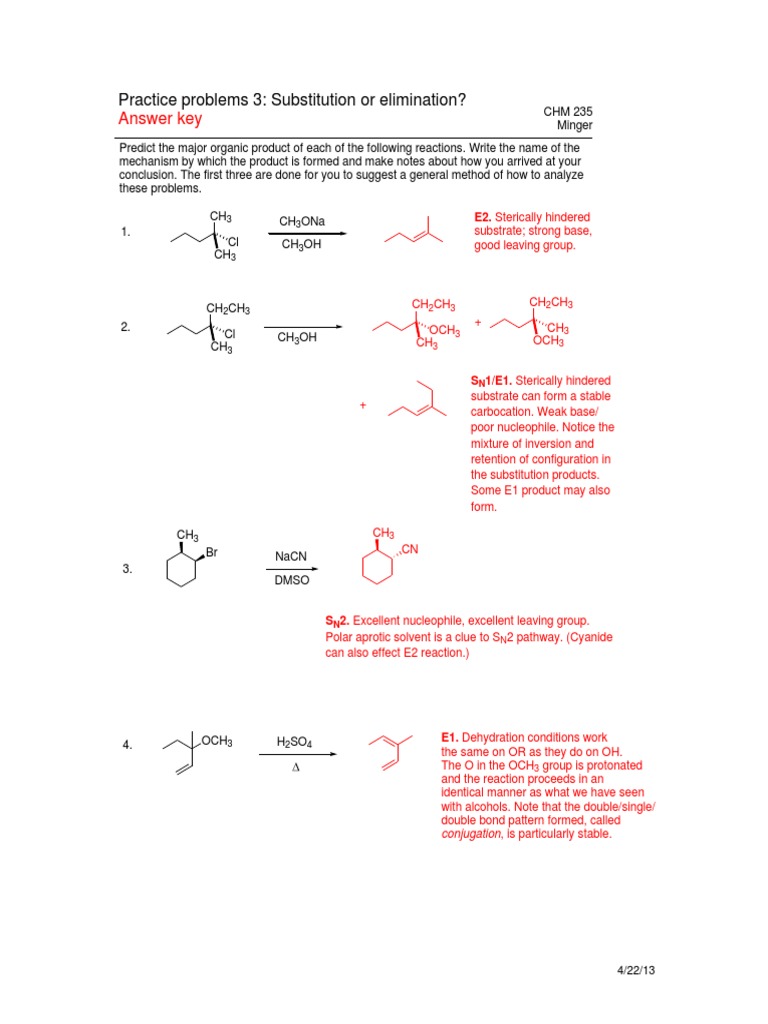 Practice problems 3: Substitution or elimination?
Answer key

CHM 235
Minger

Predict the major organic product of each of the following reactions. Write the name of the mechanism by which the product is formed and make notes about how you arrived at your conclusion. The first three are done for you to suggest a general method of how to analyze these problems.

1. $CH_3$ Cl $CH_3$ $CH_3ONa$ $CH_3OH$

E2. Sterically hindered substrate; strong base, good leaving group.

2. $CH_2CH_3$ Cl $CH_3$ $CH_3OH$ $CH_2CH_3$ $OCH_3$ $CH_3$ + $CH_2CH_3$ $CH_3$ $OCH_3$

+

$S_N1$/E1. Sterically hindered substrate can form a stable carbocation. Weak base/ poor nucleophile. Notice the mixture of inversion and retention of configuration in the substitution products. Some E1 product may also form.

3. $CH_3$ Br NaCN DMSO $CH_3$ CN

$S_N2$. Excellent nucleophile, excellent leaving group. Polar aprotic solvent is a clue to $S_N2$ pathway. (Cyanide can also effect E2 reaction.)

4. $OCH_3$ $H_2SO_4$ $\Delta$

E1. Dehydration conditions work the same on OR as they do on OH. The O in the $OCH_3$ group is protonated and the reaction proceeds in an identical manner as what we have seen with alcohols. Note that the double/single/ double bond pattern formed, called conjugation, is particularly stable.

4/22/13