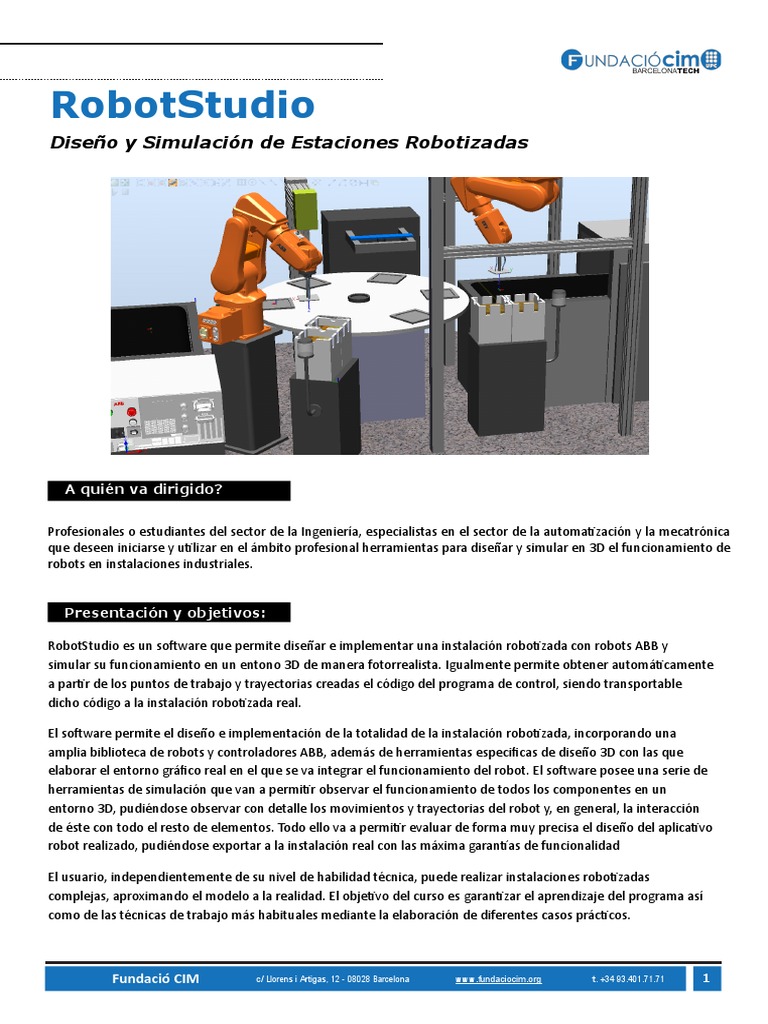 FUNDACIÓ CIM
BARCELONATECH

RobotStudio

Diseño y Simulación de Estaciones Robotizadas

A quién va dirigido?

Profesionales o estudiantes del sector de la Ingeniería, especialistas en el sector de la automatización y la mecatrónica que deseen iniciarse y utilizar en el ámbito profesional herramientas para diseñar y simular en 3D el funcionamiento de robots en instalaciones industriales.

Presentación y objetivos:

RobotStudio es un software que permite diseñar e implementar una instalación robotizada con robots ABB y simular su funcionamiento en un entono 3D de manera fotorrealista. Igualmente permite obtener automáticamente a partir de los puntos de trabajo y trayectorias creadas el código del programa de control, siendo transportable dicho código a la instalación robotizada real.

El software permite el diseño e implementación de la totalidad de la instalación robotizada, incorporando una amplia biblioteca de robots y controladores ABB, además de herramientas específicas de diseño 3D con las que elaborar el entorno gráfico real en el que se va integrar el funcionamiento del robot. El software posee una serie de herramientas de simulación que van a permitir observar el funcionamiento de todos los componentes en un entorno 3D, pudiéndose observar con detalle los movimientos y trayectorias del robot y, en general, la interacción de éste con todo el resto de elementos. Todo ello va a permitir evaluar de forma muy precisa el diseño del aplicativo robot realizado, pudiéndose exportar a la instalación real con las máxima garantías de funcionalidad

El usuario, independientemente de su nivel de habilidad técnica, puede realizar instalaciones robotizadas complejas, aproximando el modelo a la realidad. El objetivo del curso es garantizar el aprendizaje del programa así como de las técnicas de trabajo más habituales mediante la elaboración de diferentes casos prácticos.

Fundació CIM    c/ Llorens i Artigas, 12 - 08028 Barcelona    www.fundaciocim.org    t. +34 93.401.71.71    1