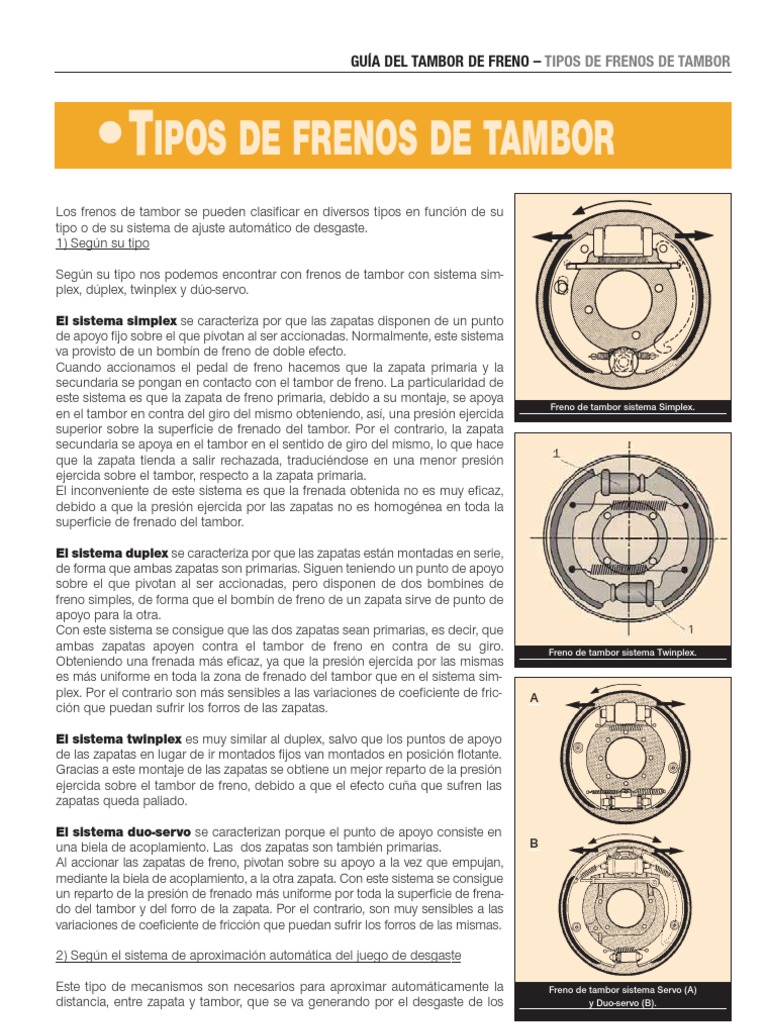 GUÍA DEL TAMBOR DE FRENO – TIPOS DE FRENOS DE TAMBOR

• TIPOS DE FRENOS DE TAMBOR

Los frenos de tambor se pueden clasificar en diversos tipos en función de su tipo o de su sistema de ajuste automático de desgaste.
1) Según su tipo

Según su tipo nos podemos encontrar con frenos de tambor con sistema simplex, dúplex, twinplex y dúo-servo.

El sistema simplex se caracteriza por que las zapatas disponen de un punto de apoyo fijo sobre el que pivotan al ser accionadas. Normalmente, este sistema va provisto de un bombín de freno de doble efecto.
Cuando accionamos el pedal de freno hacemos que la zapata primaria y la secundaria se pongan en contacto con el tambor de freno. La particularidad de este sistema es que la zapata de freno primaria, debido a su montaje, se apoya en el tambor en contra del giro del mismo obteniendo, así, una presión ejercida superior sobre la superficie de frenado del tambor. Por el contrario, la zapata secundaria se apoya en el tambor en el sentido de giro del mismo, lo que hace que la zapata tienda a salir rechazada, traduciéndose en una menor presión ejercida sobre el tambor, respecto a la zapata primaria.
El inconveniente de este sistema es que la frenada obtenida no es muy eficaz, debido a que la presión ejercida por las zapatas no es homogénea en toda la superficie de frenado del tambor.

El sistema duplex se caracteriza por que las zapatas están montadas en serie, de forma que ambas zapatas son primarias. Siguen teniendo un punto de apoyo sobre el que pivotan al ser accionadas, pero disponen de dos bombines de freno simples, de forma que el bombín de freno de un zapata sirve de punto de apoyo para la otra.
Con este sistema se consigue que las dos zapatas sean primarias, es decir, que ambas zapatas apoyen contra el tambor de freno en contra de su giro. Obteniendo una frenada más eficaz, ya que la presión ejercida por las mismas es más uniforme en toda la zona de frenado del tambor que en el sistema simplex. Por el contrario son más sensibles a las variaciones de coeficiente de fricción que puedan sufrir los forros de las zapatas.

El sistema twinplex es muy similar al duplex, salvo que los puntos de apoyo de las zapatas en lugar de ir montados fijos van montados en posición flotante. Gracias a este montaje de las zapatas se obtiene un mejor reparto de la presión ejercida sobre el tambor de freno, debido a que el efecto cuña que sufren las zapatas queda paliado.

El sistema duo-servo se caracterizan porque el punto de apoyo consiste en una biela de acoplamiento. Las dos zapatas son también primarias.
Al accionar las zapatas de freno, pivotan sobre su apoyo a la vez que empujan, mediante la biela de acoplamiento, a la otra zapata. Con este sistema se consigue un reparto de la presión de frenado más uniforme por toda la superficie de frenado del tambor y del forro de la zapata. Por el contrario, son muy sensibles a las variaciones de coeficiente de fricción que puedan sufrir los forros de las mismas.

2) Según el sistema de aproximación automática del juego de desgaste

Este tipo de mecanismos son necesarios para aproximar automáticamente la distancia, entre zapata y tambor, que se va generando por el desgaste de los

Freno de tambor sistema Simplex.

1
1
Freno de tambor sistema Twinplex.

A
B
Freno de tambor sistema Servo (A) y Duo-servo (B).