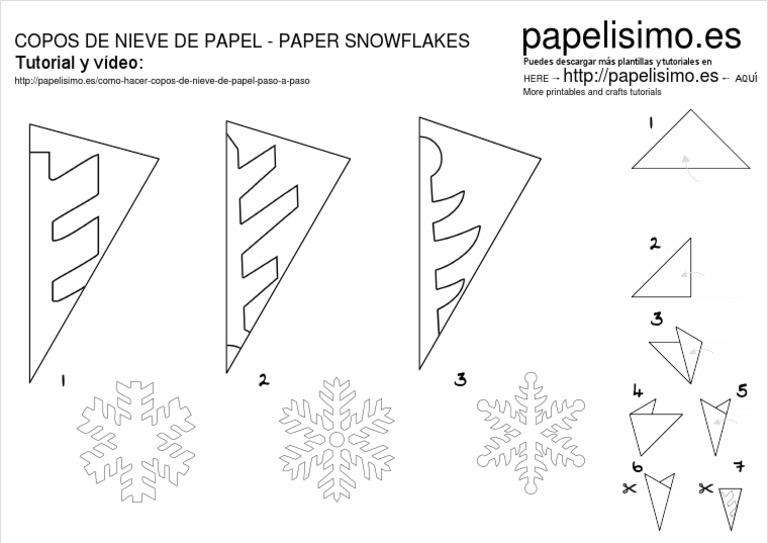 COPOS DE NIEVE DE PAPEL - PAPER SNOWFLAKES
Tutorial y vídeo:
http://papelisimo.es/como-hacer-copos-de-nieve-de-papel-paso-a-paso

papelisimo.es
Puedes descargar más plantillas y tutoriales en
HERE → http://papelisimo.es ← AQUÍ
More printables and crafts tutorials

1

2

3

1
2
3
4
5
6
7