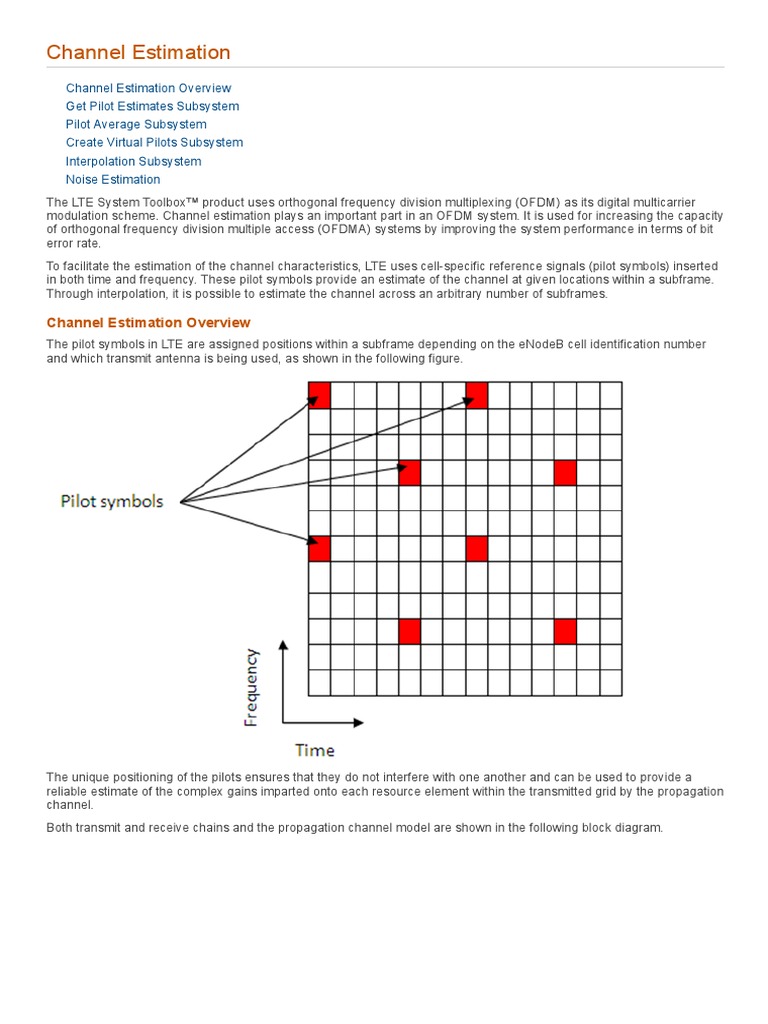 Channel Estimation

Channel Estimation Overview
Get Pilot Estimates Subsystem
Pilot Average Subsystem
Create Virtual Pilots Subsystem
Interpolation Subsystem
Noise Estimation

The LTE System Toolbox™ product uses orthogonal frequency division multiplexing (OFDM) as its digital multicarrier modulation scheme. Channel estimation plays an important part in an OFDM system. It is used for increasing the capacity of orthogonal frequency division multiple access (OFDMA) systems by improving the system performance in terms of bit error rate.

To facilitate the estimation of the channel characteristics, LTE uses cell-specific reference signals (pilot symbols) inserted in both time and frequency. These pilot symbols provide an estimate of the channel at given locations within a subframe. Through interpolation, it is possible to estimate the channel across an arbitrary number of subframes.

Channel Estimation Overview

The pilot symbols in LTE are assigned positions within a subframe depending on the eNodeB cell identification number and which transmit antenna is being used, as shown in the following figure.

Pilot symbols

Frequency

Time

The unique positioning of the pilots ensures that they do not interfere with one another and can be used to provide a reliable estimate of the complex gains imparted onto each resource element within the transmitted grid by the propagation channel.

Both transmit and receive chains and the propagation channel model are shown in the following block diagram.