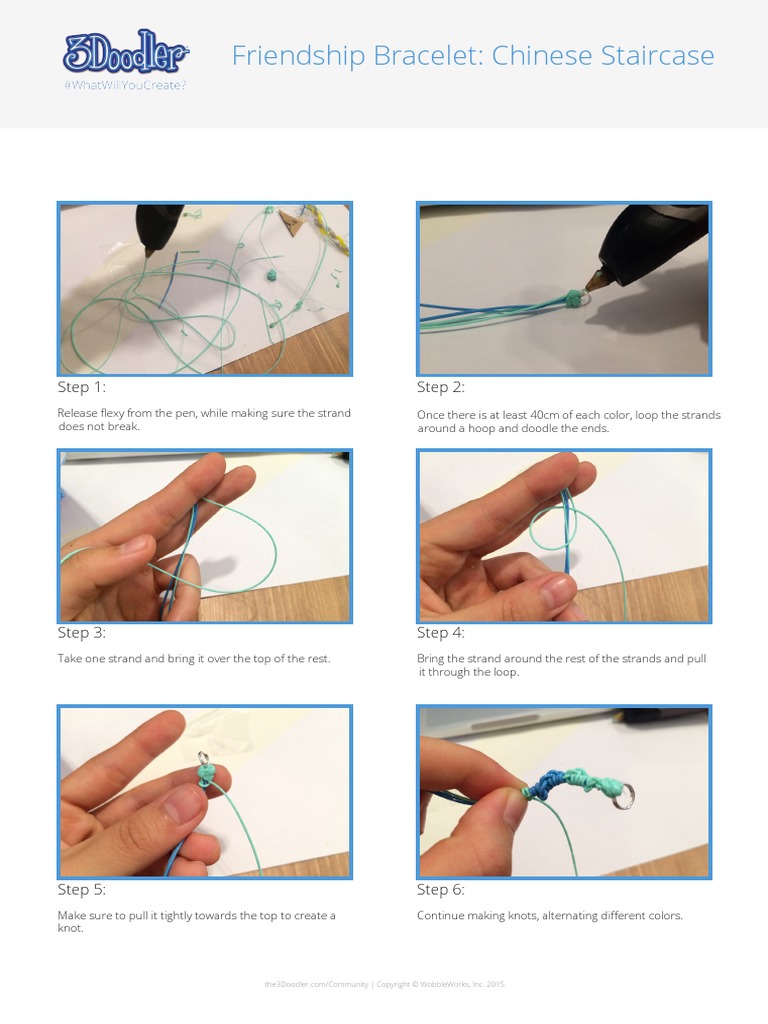 3Doodler
#WhatWillYouCreate?

Friendship Bracelet: Chinese Staircase

Step 1:

Release flexy from the pen, while making sure the strand does not break.

Step 2:

Once there is at least 40cm of each color, loop the strands around a hoop and doodle the ends.

Step 3:

Take one strand and bring it over the top of the rest.

Step 4:

Bring the strand around the rest of the strands and pull it through the loop.

Step 5:

Make sure to pull it tightly towards the top to create a knot.

Step 6:

Continue making knots, alternating different colors.

the3Doodler.com/Community | Copyright © WobbleWorks, Inc. 2015