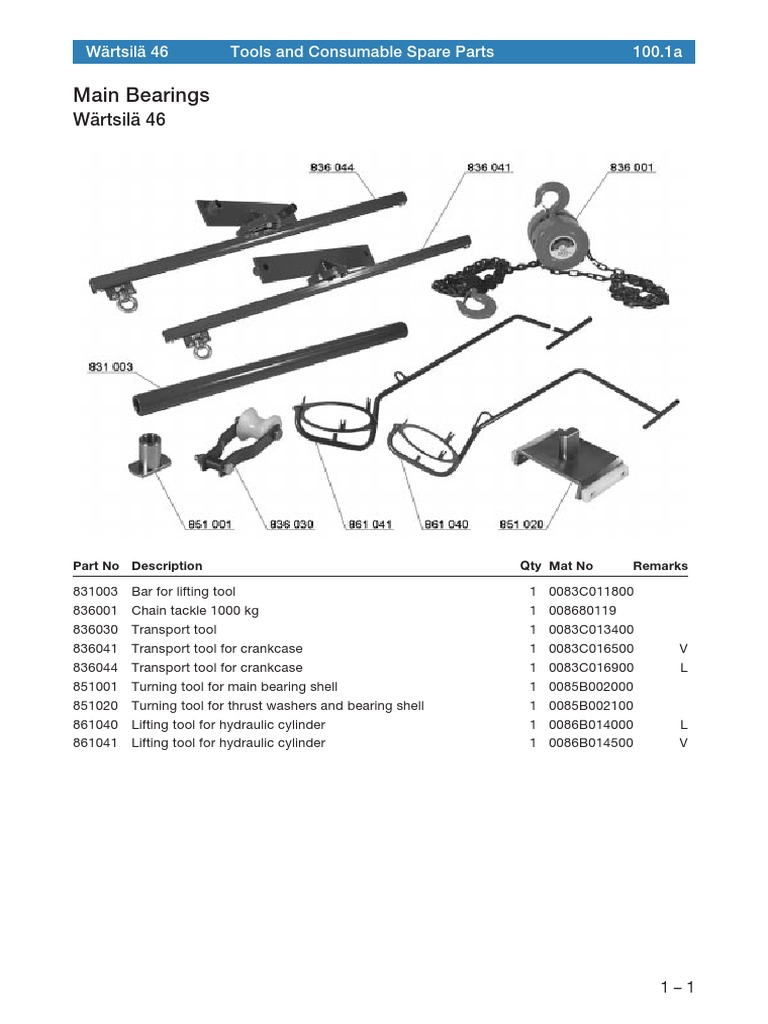 Wärtsilä 46 Tools and Consumable Spare Parts 100.1a

Main Bearings
Wärtsilä 46

836 044
836 041
836 001
831 003
851 001
836 030
861 041
861 040
851 020

| Part No | Description | Qty | Mat No | Remarks |
|---|---|---|---|---|
| 831003 | Bar for lifting tool | 1 | 0083C011800 | |
| 836001 | Chain tackle 1000 kg | 1 | 008680119 | |
| 836030 | Transport tool | 1 | 0083C013400 | |
| 836041 | Transport tool for crankcase | 1 | 0083C016500 | V |
| 836044 | Transport tool for crankcase | 1 | 0083C016900 | L |
| 851001 | Turning tool for main bearing shell | 1 | 0085B002000 | |
| 851020 | Turning tool for thrust washers and bearing shell | 1 | 0085B002100 | |
| 861040 | Lifting tool for hydraulic cylinder | 1 | 0086B014000 | L |
| 861041 | Lifting tool for hydraulic cylinder | 1 | 0086B014500 | V |

1 – 1