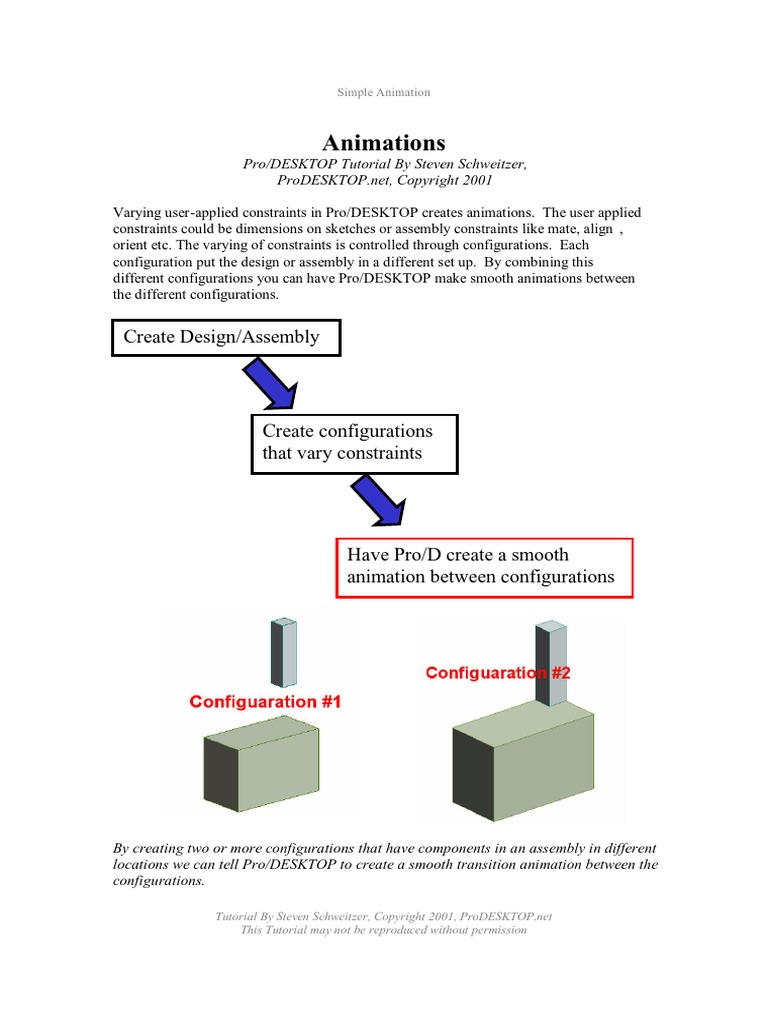 Simple Animation

Animations
Pro/DESKTOP Tutorial By Steven Schweitzer, ProDESKTOP.net, Copyright 2001

Varying user-applied constraints in Pro/DESKTOP creates animations. The user applied constraints could be dimensions on sketches or assembly constraints like mate, align , orient etc. The varying of constraints is controlled through configurations. Each configuration put the design or assembly in a different set up. By combining this different configurations you can have Pro/DESKTOP make smooth animations between the different configurations.

Create Design/Assembly

Create configurations that vary constraints

Have Pro/D create a smooth animation between configurations

Configuaration #1

Configuaration #2

By creating two or more configurations that have components in an assembly in different locations we can tell Pro/DESKTOP to create a smooth transition animation between the configurations.

Tutorial By Steven Schweitzer, Copyright 2001, ProDESKTOP.net
This Tutorial may not be reproduced without permission