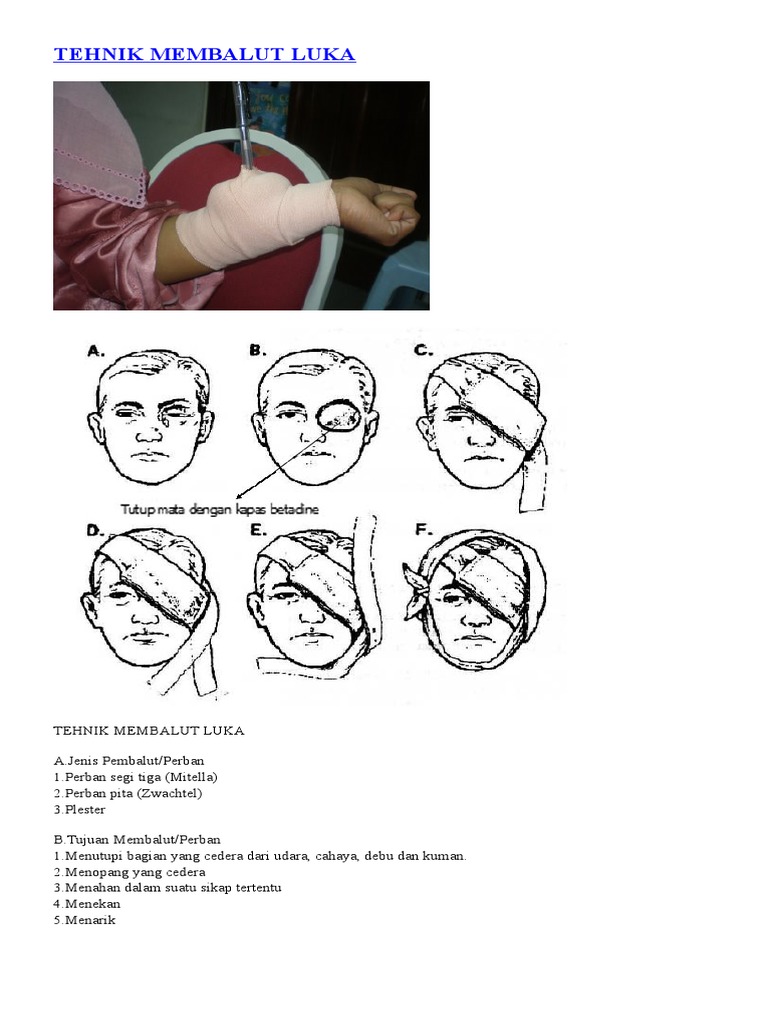 TEHNIK MEMBALUT LUKA

A. B. C.

Tutup mata dengan kapas betadine

D. E. F.

TEHNIK MEMBALUT LUKA

A.Jenis Pembalut/Perban
1.Perban segi tiga (Mitella)
2.Perban pita (Zwachtel)
3.Plester

B.Tujuan Membalut/Perban
1.Menutupi bagian yang cedera dari udara, cahaya, debu dan kuman.
2.Menopang yang cedera
3.Menahan dalam suatu sikap tertentu
4.Menekan
5.Menarik