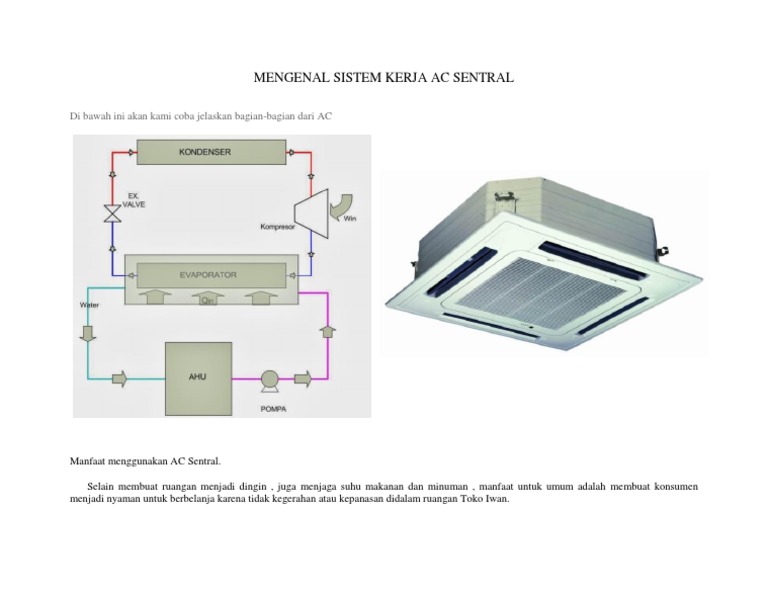 MENGENAL SISTEM KERJA AC SENTRAL

Di bawah ini akan kami coba jelaskan bagian-bagian dari AC

KONDENSER

EX. VALVE

Kompresor

Win

EVAPORATOR

Qin

Water

AHU

POMPA

Manfaat menggunakan AC Sentral.

Selain membuat ruangan menjadi dingin , juga menjaga suhu makanan dan minuman , manfaat untuk umum adalah membuat konsumen menjadi nyaman untuk berbelanja karena tidak kegerahan atau kepanasan didalam ruangan Toko Iwan.