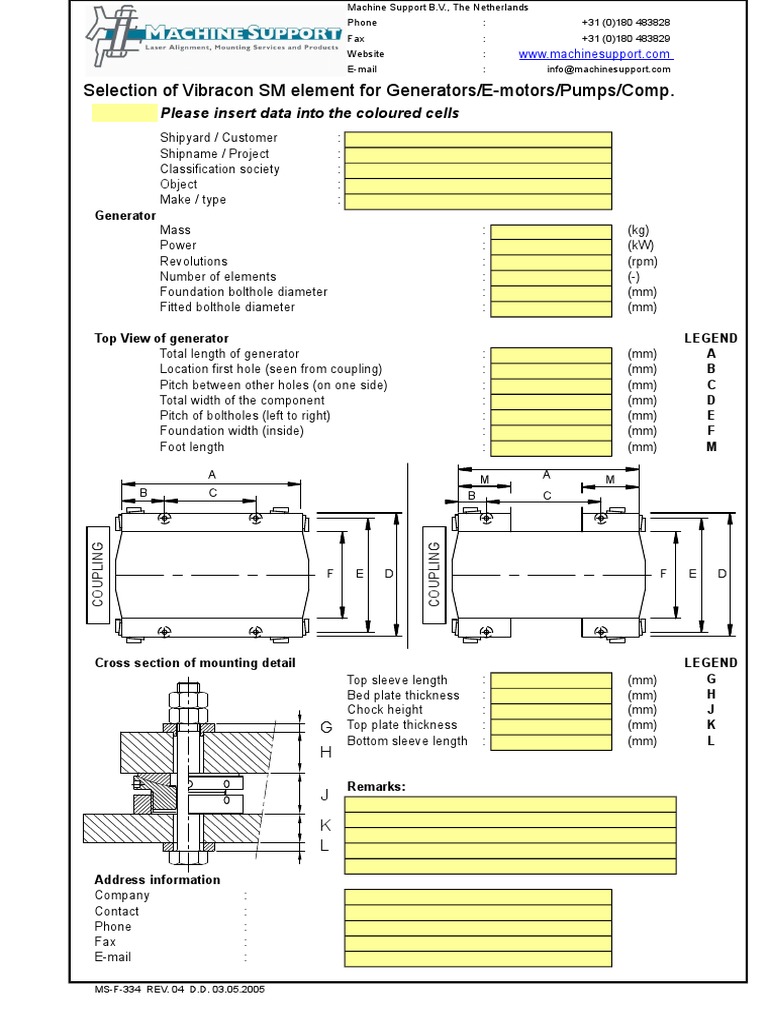 MACHINE SUPPORT
Laser Alignment, Mounting Services and Products

Machine Support B.V., The Netherlands
Phone : +31 (0)180 483828
Fax : +31 (0)180 483829
Website : www.machinesupport.com
E-mail : info@machinesupport.com

Selection of Vibracon SM element for Generators/E-motors/Pumps/Comp.

Please insert data into the coloured cells

Shipyard / Customer :
Shipname / Project :
Classification society :
Object :
Make / type :

Generator
Mass : (kg)
Power : (kW)
Revolutions : (rpm)
Number of elements : (-)
Foundation bolthole diameter : (mm)
Fitted bolthole diameter : (mm)

Top View of generator
LEGEND
Total length of generator : (mm) A
Location first hole (seen from coupling) : (mm) B
Pitch between other holes (on one side) : (mm) C
Total width of the component : (mm) D
Pitch of boltholes (left to right) : (mm) E
Foundation width (inside) : (mm) F
Foot length : (mm) M

A
B C
COUPLING
F E D

A
M M
B C
COUPLING
F E D

Cross section of mounting detail
LEGEND
Top sleeve length : (mm) G
Bed plate thickness : (mm) H
Chock height : (mm) J
Top plate thickness : (mm) K
Bottom sleeve length : (mm) L

G
H
J
K
L

Remarks:

Address information
Company :
Contact :
Phone :
Fax :
E-mail :

MS-F-334 REV. 04 D.D. 03.05.2005