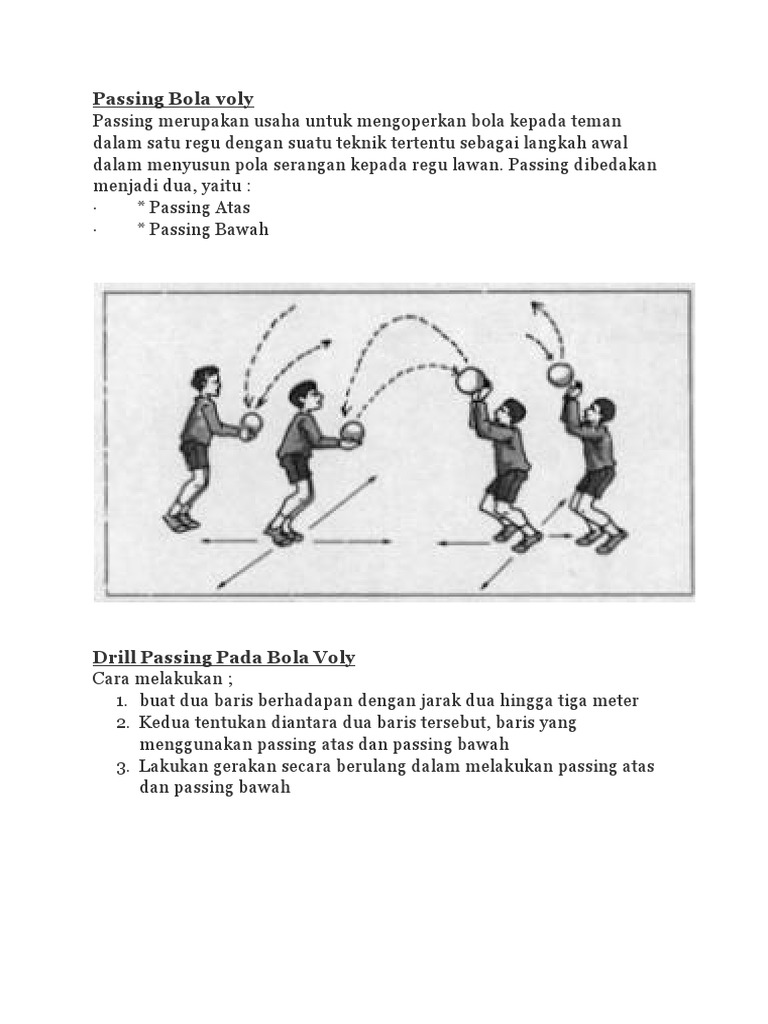 Passing Bola voly
Passing merupakan usaha untuk mengoperkan bola kepada teman dalam satu regu dengan suatu teknik tertentu sebagai langkah awal dalam menyusun pola serangan kepada regu lawan. Passing dibedakan menjadi dua, yaitu :
· * Passing Atas
· * Passing Bawah

Drill Passing Pada Bola Voly
Cara melakukan ;
1. buat dua baris berhadapan dengan jarak dua hingga tiga meter
2. Kedua tentukan diantara dua baris tersebut, baris yang menggunakan passing atas dan passing bawah
3. Lakukan gerakan secara berulang dalam melakukan passing atas dan passing bawah