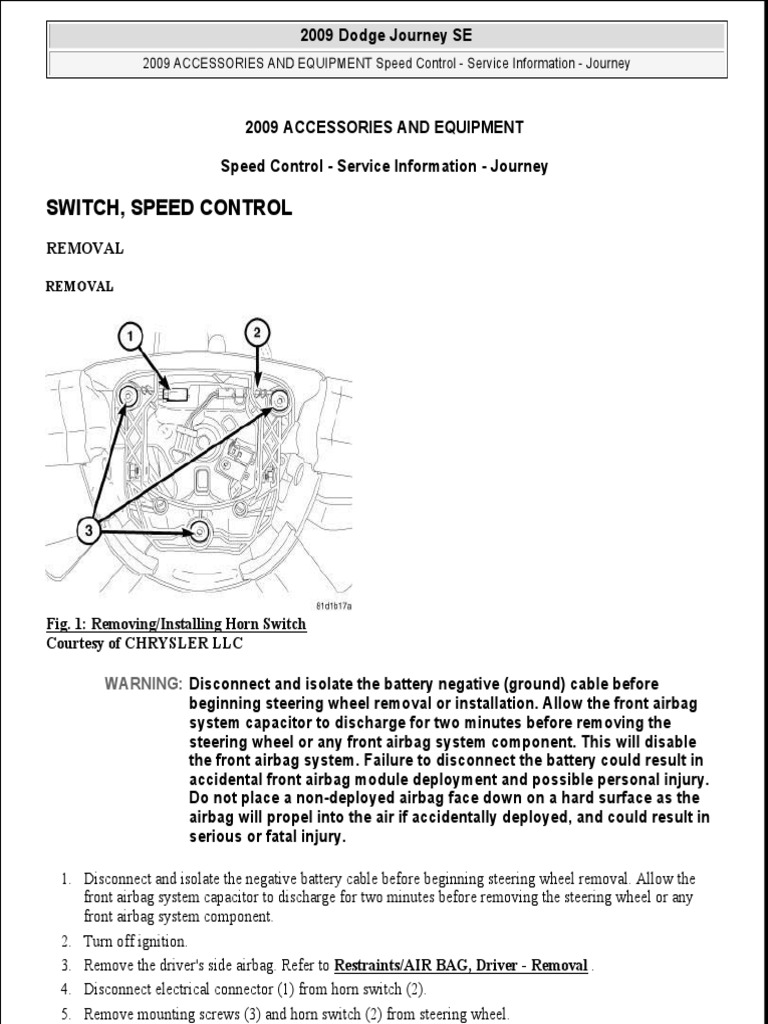 2009 Dodge Journey SE

2009 ACCESSORIES AND EQUIPMENT Speed Control - Service Information - Journey

2009 ACCESSORIES AND EQUIPMENT

Speed Control - Service Information - Journey

SWITCH, SPEED CONTROL

REMOVAL

REMOVAL

1

2

3

81d1b17a

Fig. 1: Removing/Installing Horn Switch
Courtesy of CHRYSLER LLC

WARNING: Disconnect and isolate the battery negative (ground) cable before beginning steering wheel removal or installation. Allow the front airbag system capacitor to discharge for two minutes before removing the steering wheel or any front airbag system component. This will disable the front airbag system. Failure to disconnect the battery could result in accidental front airbag module deployment and possible personal injury. Do not place a non-deployed airbag face down on a hard surface as the airbag will propel into the air if accidentally deployed, and could result in serious or fatal injury.

1. Disconnect and isolate the negative battery cable before beginning steering wheel removal. Allow the front airbag system capacitor to discharge for two minutes before removing the steering wheel or any front airbag system component.

2. Turn off ignition.

3. Remove the driver's side airbag. Refer to Restraints/AIR BAG, Driver - Removal .

4. Disconnect electrical connector (1) from horn switch (2).

5. Remove mounting screws (3) and horn switch (2) from steering wheel.