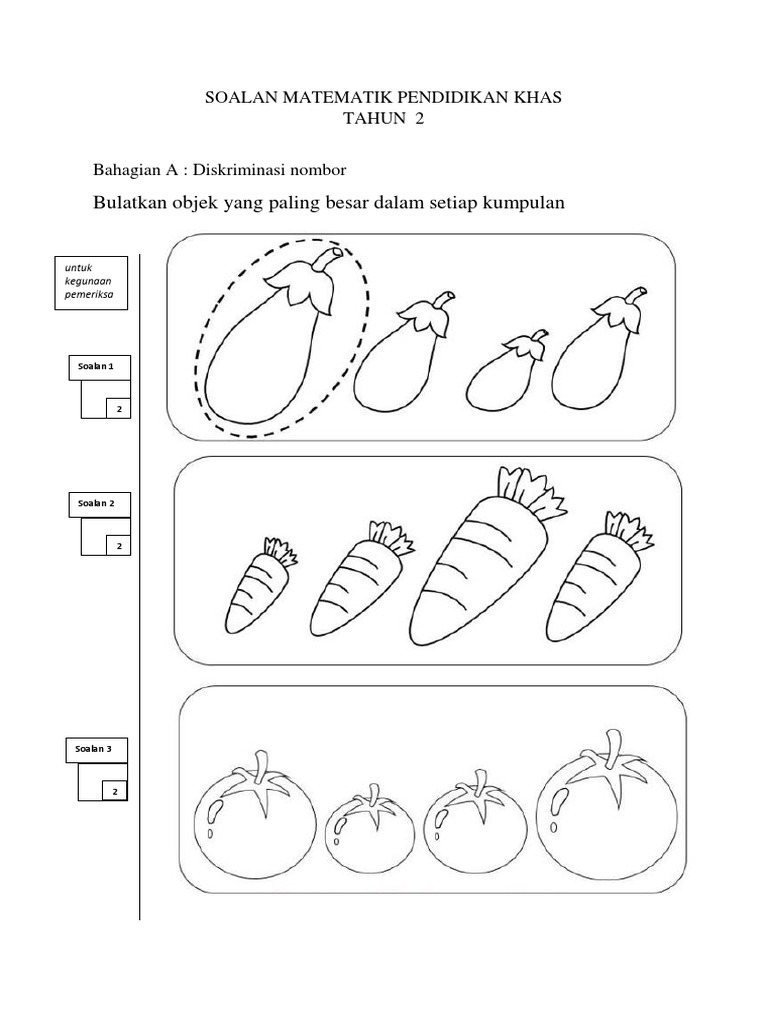 SOALAN MATEMATIK PENDIDIKAN KHAS
TAHUN 2

Bahagian A : Diskriminasi nombor

Bulatkan objek yang paling besar dalam setiap kumpulan

untuk kegunaan pemeriksa

Soalan 1

2

Soalan 2

2

Soalan 3

2