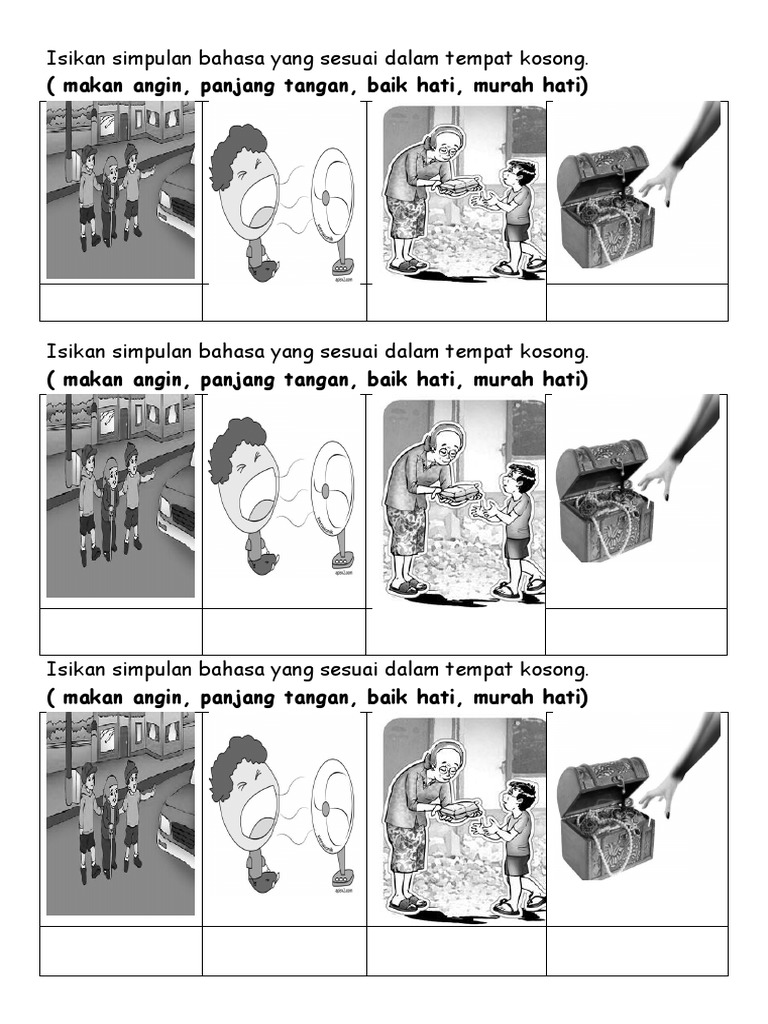 Isikan simpulan bahasa yang sesuai dalam tempat kosong.
**( makan angin, panjang tangan, baik hati, murah hati)**

Isikan simpulan bahasa yang sesuai dalam tempat kosong.
**( makan angin, panjang tangan, baik hati, murah hati)**

Isikan simpulan bahasa yang sesuai dalam tempat kosong.
**( makan angin, panjang tangan, baik hati, murah hati)**