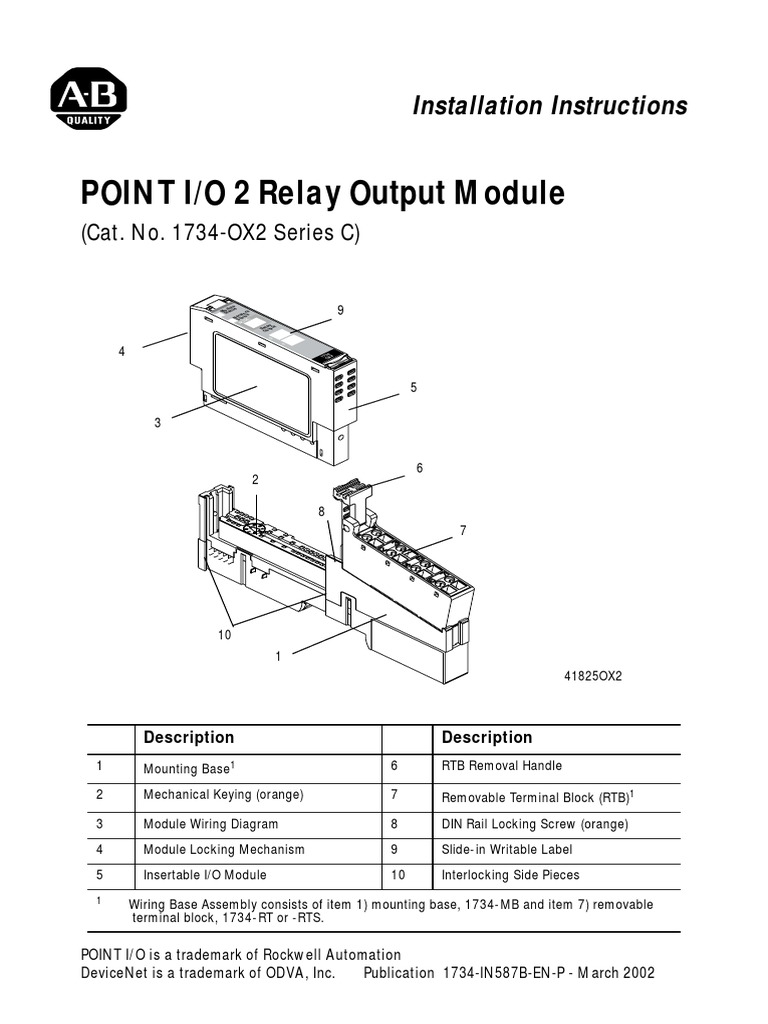 A-B QUALITY

Installation Instructions

POINT I/O 2 Relay Output Module

(Cat. No. 1734-OX2 Series C)

9
4
5
3
6
2
8
7
10
1

41825OX2

| | Description | | Description |
|---|---|---|---|
| 1 | Mounting Base$^1$ | 6 | RTB Removal Handle |
| 2 | Mechanical Keying (orange) | 7 | Removable Terminal Block (RTB)$^1$ |
| 3 | Module Wiring Diagram | 8 | DIN Rail Locking Screw (orange) |
| 4 | Module Locking Mechanism | 9 | Slide-in Writable Label |
| 5 | Insertable I/O Module | 10 | Interlocking Side Pieces |

$^1$ Wiring Base Assembly consists of item 1) mounting base, 1734-MB and item 7) removable terminal block, 1734-RT or -RTS.

POINT I/O is a trademark of Rockwell Automation
DeviceNet is a trademark of ODVA, Inc. Publication 1734-IN587B-EN-P - March 2002