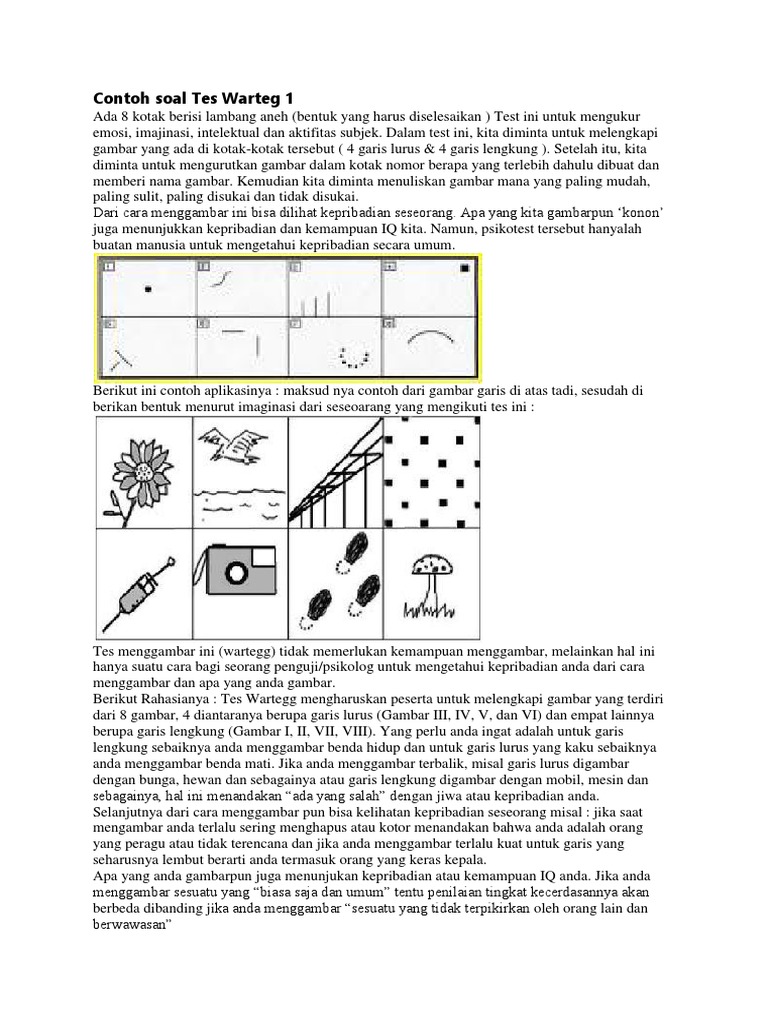 Contoh soal Tes Warteg 1

Ada 8 kotak berisi lambang aneh (bentuk yang harus diselesaikan ) Test ini untuk mengukur emosi, imajinasi, intelektual dan aktifitas subjek. Dalam test ini, kita diminta untuk melengkapi gambar yang ada di kotak-kotak tersebut ( 4 garis lurus & 4 garis lengkung ). Setelah itu, kita diminta untuk mengurutkan gambar dalam kotak nomor berapa yang terlebih dahulu dibuat dan memberi nama gambar. Kemudian kita diminta menuliskan gambar mana yang paling mudah, paling sulit, paling disukai dan tidak disukai.
Dari cara menggambar ini bisa dilihat kepribadian seseorang. Apa yang kita gambarpun 'konon' juga menunjukkan kepribadian dan kemampuan IQ kita. Namun, psikotest tersebut hanyalah buatan manusia untuk mengetahui kepribadian secara umum.

Berikut ini contoh aplikasinya : maksud nya contoh dari gambar garis di atas tadi, sesudah di berikan bentuk menurut imaginasi dari seseoarang yang mengikuti tes ini :

Tes menggambar ini (wartegg) tidak memerlukan kemampuan menggambar, melainkan hal ini hanya suatu cara bagi seorang penguji/psikolog untuk mengetahui kepribadian anda dari cara menggambar dan apa yang anda gambar.
Berikut Rahasianya : Tes Wartegg mengharuskan peserta untuk melengkapi gambar yang terdiri dari 8 gambar, 4 diantaranya berupa garis lurus (Gambar III, IV, V, dan VI) dan empat lainnya berupa garis lengkung (Gambar I, II, VII, VIII). Yang perlu anda ingat adalah untuk garis lengkung sebaiknya anda menggambar benda hidup dan untuk garis lurus yang kaku sebaiknya anda menggambar benda mati. Jika anda menggambar terbalik, misal garis lurus digambar dengan bunga, hewan dan sebagainya atau garis lengkung digambar dengan mobil, mesin dan sebagainya, hal ini menandakan "ada yang salah" dengan jiwa atau kepribadian anda.
Selanjutnya dari cara menggambar pun bisa kelihatan kepribadian seseorang misal : jika saat mengambar anda terlalu sering menghapus atau kotor menandakan bahwa anda adalah orang yang peragu atau tidak terencana dan jika anda menggambar terlalu kuat untuk garis yang seharusnya lembut berarti anda termasuk orang yang keras kepala.
Apa yang anda gambarpun juga menunjukan kepribadian atau kemampuan IQ anda. Jika anda menggambar sesuatu yang "biasa saja dan umum" tentu penilaian tingkat kecerdasannya akan berbeda dibanding jika anda menggambar "sesuatu yang tidak terpikirkan oleh orang lain dan berwawasan"