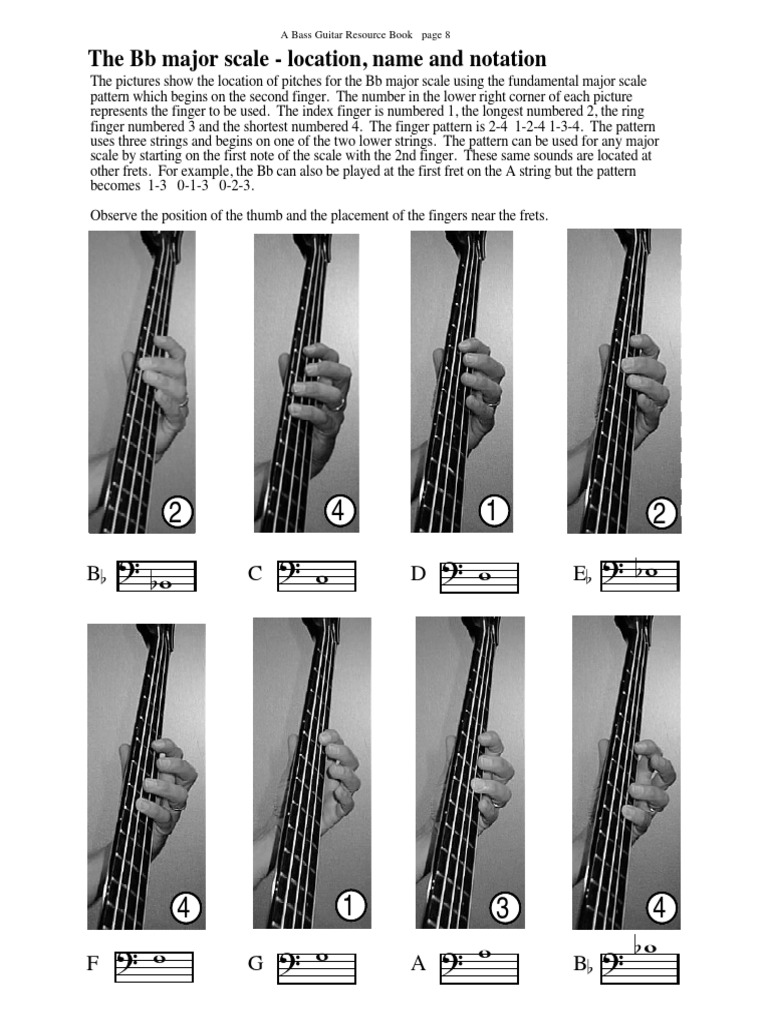 A Bass Guitar Resource Book page 8

The Bb major scale - location, name and notation

The pictures show the location of pitches for the Bb major scale using the fundamental major scale pattern which begins on the second finger. The number in the lower right corner of each picture represents the finger to be used. The index finger is numbered 1, the longest numbered 2, the ring finger numbered 3 and the shortest numbered 4. The finger pattern is 2-4 1-2-4 1-3-4. The pattern uses three strings and begins on one of the two lower strings. The pattern can be used for any major scale by starting on the first note of the scale with the 2nd finger. These same sounds are located at other frets. For example, the Bb can also be played at the first fret on the A string but the pattern becomes 1-3 0-1-3 0-2-3.

Observe the position of the thumb and the placement of the fingers near the frets.

2

4

1

2

B♭

C

D

E♭

4

1

3

4

F

G

A

B♭