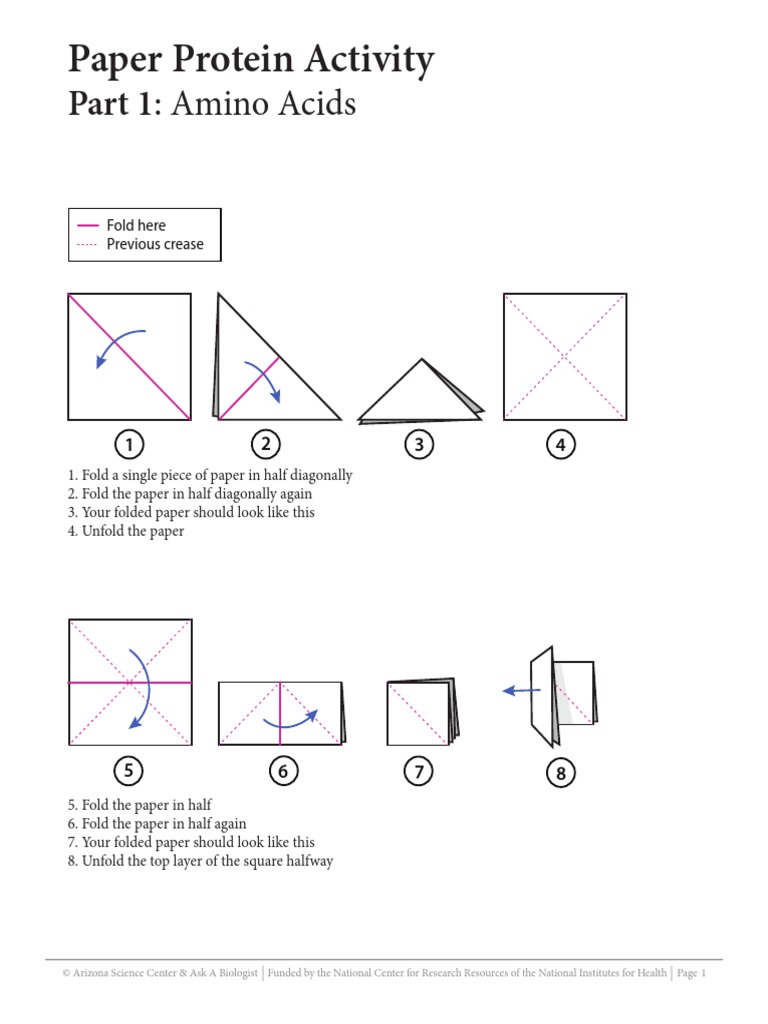 Paper Protein Activity
Part 1: Amino Acids

Fold here
Previous crease

1
2
3
4

1. Fold a single piece of paper in half diagonally
2. Fold the paper in half diagonally again
3. Your folded paper should look like this
4. Unfold the paper

5
6
7
8

5. Fold the paper in half
6. Fold the paper in half again
7. Your folded paper should look like this
8. Unfold the top layer of the square halfway

© Arizona Science Center & Ask A Biologist | Funded by the National Center for Research Resources of the National Institutes for Health | Page 1