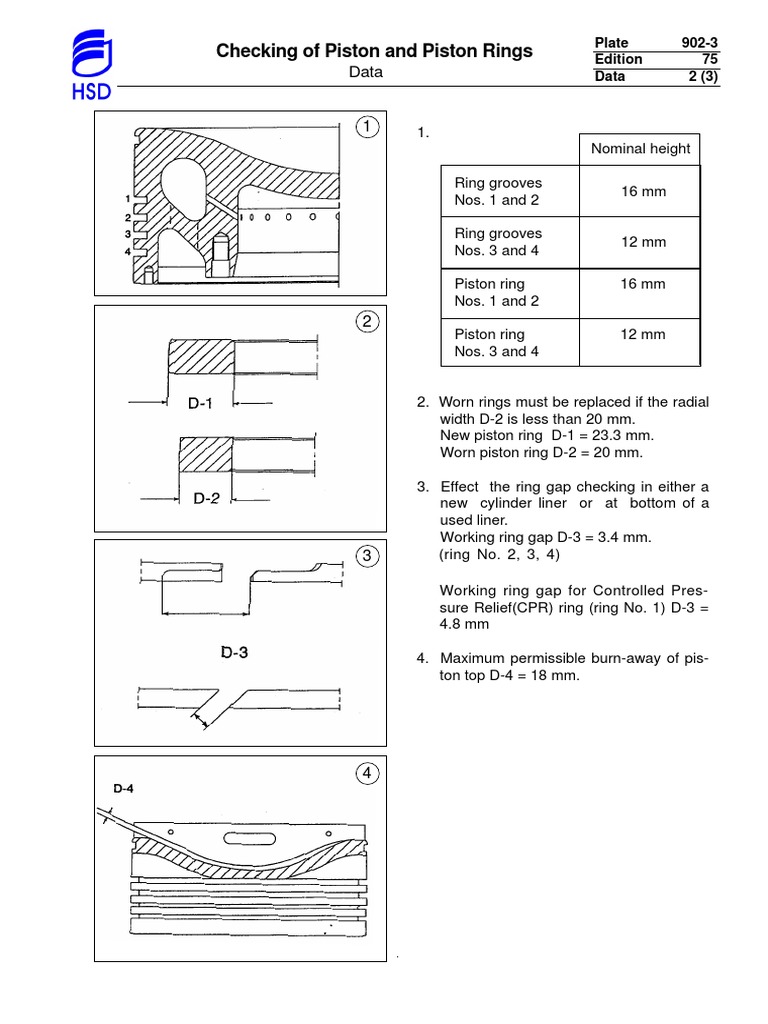 HSD

Checking of Piston and Piston Rings
Data

| Plate | 902-3 |
|---|---|
| Edition | 75 |
| Data | 2 (3) |

1
1
2
3
4

2
D-1
D-2

3
D-3

4
D-4

1.

| | Nominal height |
|---|---|
| Ring grooves Nos. 1 and 2 | 16 mm |
| Ring grooves Nos. 3 and 4 | 12 mm |
| Piston ring Nos. 1 and 2 | 16 mm |
| Piston ring Nos. 3 and 4 | 12 mm |

2. Worn rings must be replaced if the radial width D-2 is less than 20 mm.
New piston ring D-1 = 23.3 mm.
Worn piston ring D-2 = 20 mm.

3. Effect the ring gap checking in either a new cylinder liner or at bottom of a used liner.
Working ring gap D-3 = 3.4 mm.
(ring No. 2, 3, 4)

Working ring gap for Controlled Pressure Relief(CPR) ring (ring No. 1) D-3 = 4.8 mm

4. Maximum permissible burn-away of piston top D-4 = 18 mm.