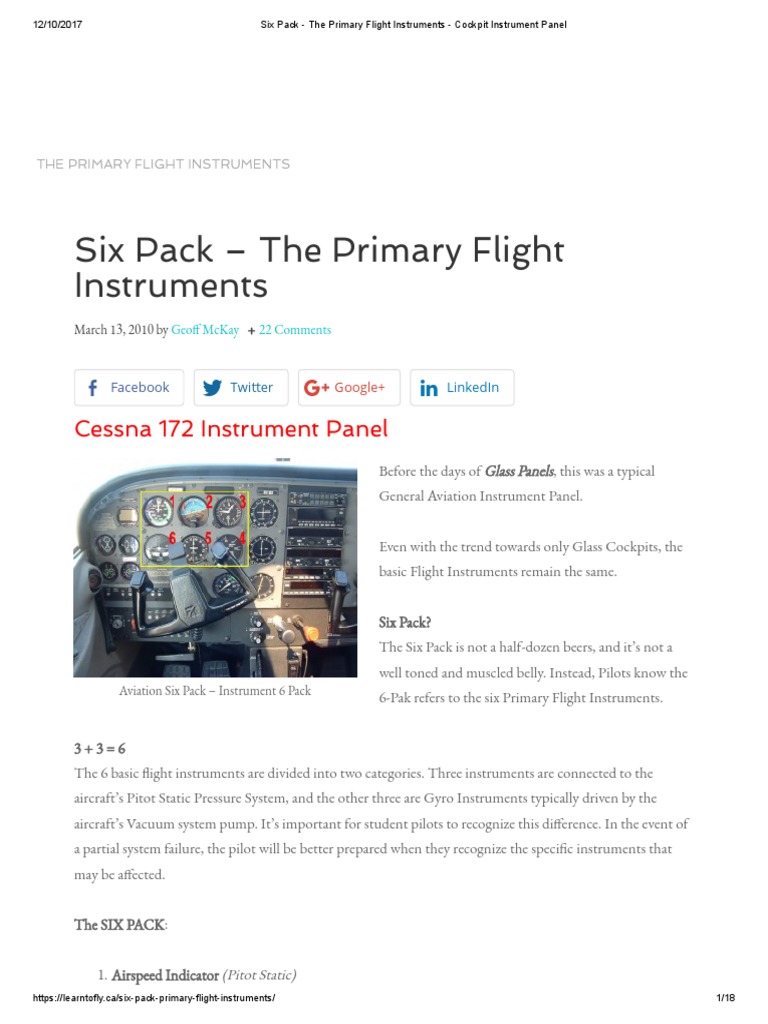 12/10/2017 Six Pack - The Primary Flight Instruments - Cockpit Instrument Panel

THE PRIMARY FLIGHT INSTRUMENTS

Six Pack – The Primary Flight Instruments

March 13, 2010 by Geoff McKay + 22 Comments

Facebook Twitter Google+ LinkedIn

Cessna 172 Instrument Panel

1 2 3 6 5 4

Aviation Six Pack – Instrument 6 Pack

Before the days of Glass Panels, this was a typical General Aviation Instrument Panel.

Even with the trend towards only Glass Cockpits, the basic Flight Instruments remain the same.

Six Pack?

The Six Pack is not a half-dozen beers, and it's not a well toned and muscled belly. Instead, Pilots know the 6-Pak refers to the six Primary Flight Instruments.

3 + 3 = 6

The 6 basic flight instruments are divided into two categories. Three instruments are connected to the aircraft's Pitot Static Pressure System, and the other three are Gyro Instruments typically driven by the aircraft's Vacuum system pump. It's important for student pilots to recognize this difference. In the event of a partial system failure, the pilot will be better prepared when they recognize the specific instruments that may be affected.

The SIX PACK:

1. Airspeed Indicator (Pitot Static)

https://learntofly.ca/six-pack-primary-flight-instruments/ 1/18