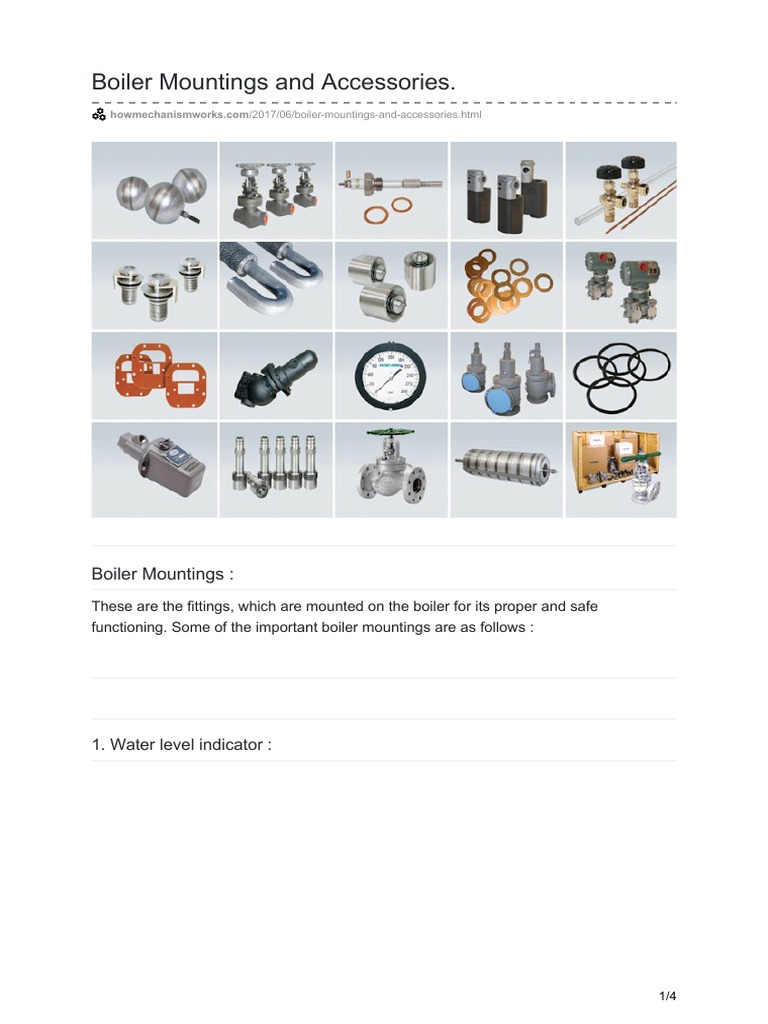 Boiler Mountings and Accessories.

howmechanismworks.com/2017/06/boiler-mountings-and-accessories.html

Boiler Mountings :

These are the fittings, which are mounted on the boiler for its proper and safe functioning. Some of the important boiler mountings are as follows :

1. Water level indicator :

1/4