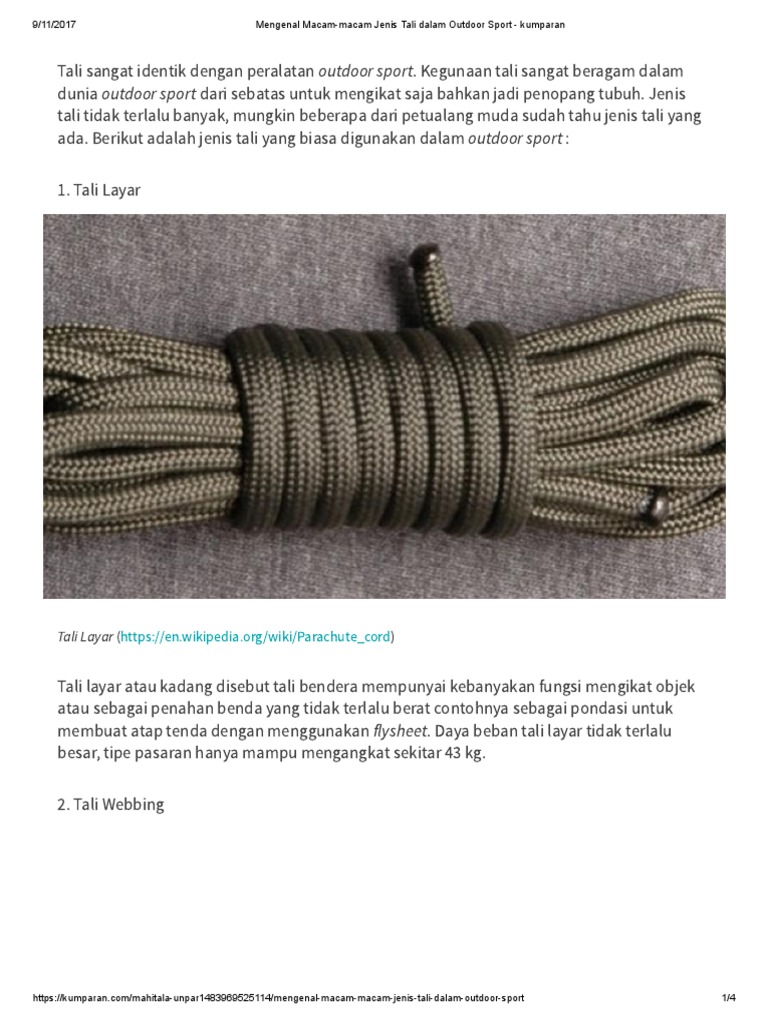 9/11/2017 Mengenal Macam-macam Jenis Tali dalam Outdoor Sport - kumparan

Tali sangat identik dengan peralatan outdoor sport. Kegunaan tali sangat beragam dalam dunia outdoor sport dari sebatas untuk mengikat saja bahkan jadi penopang tubuh. Jenis tali tidak terlalu banyak, mungkin beberapa dari petualang muda sudah tahu jenis tali yang ada. Berikut adalah jenis tali yang biasa digunakan dalam outdoor sport :

1. Tali Layar

Tali Layar (https://en.wikipedia.org/wiki/Parachute_cord)

Tali layar atau kadang disebut tali bendera mempunyai kebanyakan fungsi mengikat objek atau sebagai penahan benda yang tidak terlalu berat contohnya sebagai pondasi untuk membuat atap tenda dengan menggunakan flysheet. Daya beban tali layar tidak terlalu besar, tipe pasaran hanya mampu mengangkat sekitar 43 kg.

2. Tali Webbing

https://kumparan.com/mahitala-unpar1483969525114/mengenal-macam-macam-jenis-tali-dalam-outdoor-sport 1/4