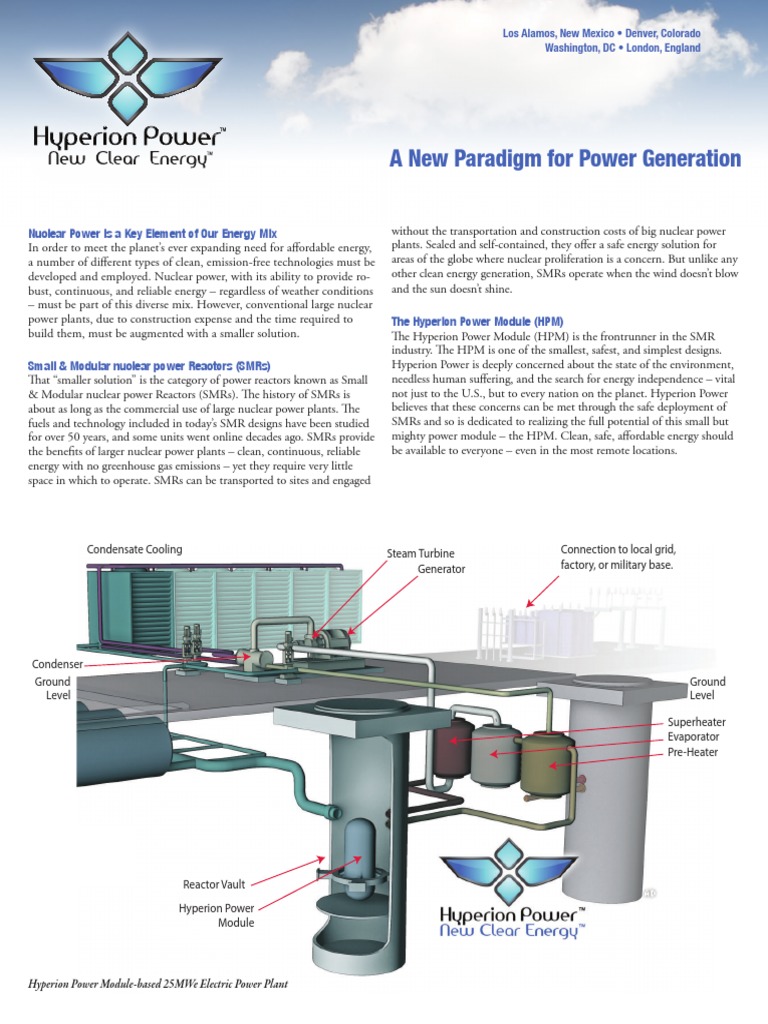 Hyperion Power™
New Clear Energy™

Los Alamos, New Mexico • Denver, Colorado
Washington, DC • London, England

A New Paradigm for Power Generation

Nuclear Power is a Key Element of Our Energy Mix
In order to meet the planet's ever expanding need for affordable energy, a number of different types of clean, emission-free technologies must be developed and employed. Nuclear power, with its ability to provide robust, continuous, and reliable energy – regardless of weather conditions – must be part of this diverse mix. However, conventional large nuclear power plants, due to construction expense and the time required to build them, must be augmented with a smaller solution.

Small & Modular nuclear power Reactors (SMRs)
That "smaller solution" is the category of power reactors known as Small & Modular nuclear power Reactors (SMRs). The history of SMRs is about as long as the commercial use of large nuclear power plants. The fuels and technology included in today's SMR designs have been studied for over 50 years, and some units went online decades ago. SMRs provide the benefits of larger nuclear power plants – clean, continuous, reliable energy with no greenhouse gas emissions – yet they require very little space in which to operate. SMRs can be transported to sites and engaged without the transportation and construction costs of big nuclear power plants. Sealed and self-contained, they offer a safe energy solution for areas of the globe where nuclear proliferation is a concern. But unlike any other clean energy generation, SMRs operate when the wind doesn't blow and the sun doesn't shine.

The Hyperion Power Module (HPM)
The Hyperion Power Module (HPM) is the frontrunner in the SMR industry. The HPM is one of the smallest, safest, and simplest designs. Hyperion Power is deeply concerned about the state of the environment, needless human suffering, and the search for energy independence – vital not just to the U.S., but to every nation on the planet. Hyperion Power believes that these concerns can be met through the safe deployment of SMRs and so is dedicated to realizing the full potential of this small but mighty power module – the HPM. Clean, safe, affordable energy should be available to everyone – even in the most remote locations.

Condensate Cooling
Steam Turbine Generator
Connection to local grid, factory, or military base.
Condenser
Ground Level
Ground Level
Superheater
Evaporator
Pre-Heater
Reactor Vault
Hyperion Power Module

Hyperion Power™
New Clear Energy™

Hyperion Power Module-based 25MWe Electric Power Plant