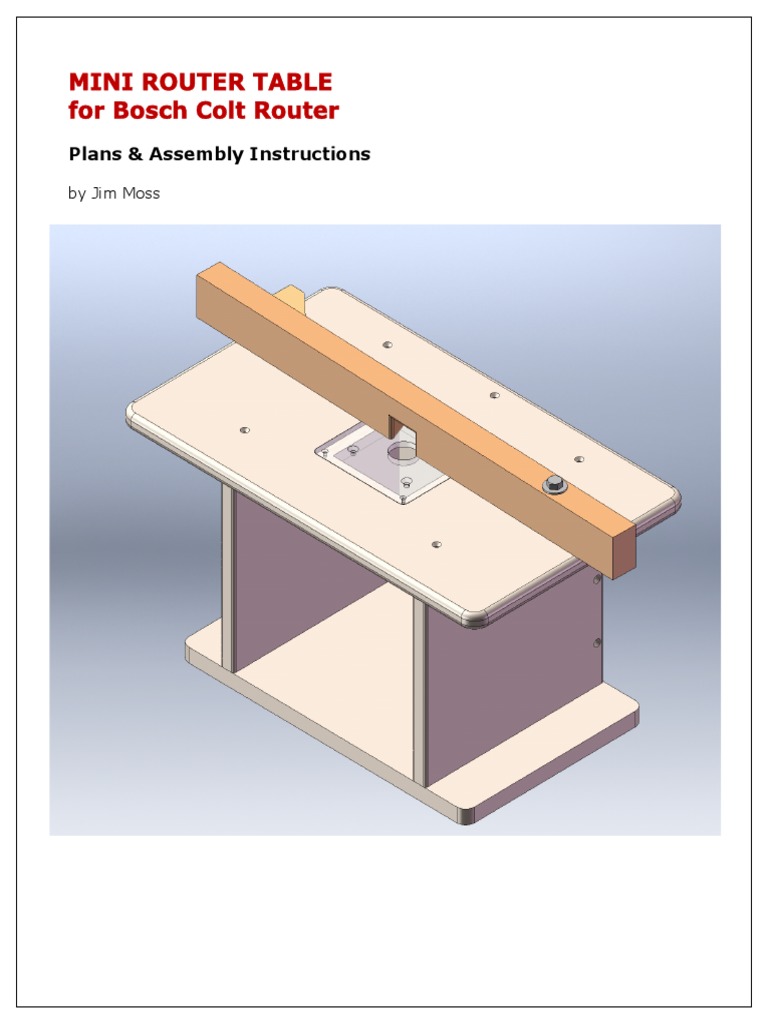 MINI ROUTER TABLE
for Bosch Colt Router

Plans & Assembly Instructions

by Jim Moss