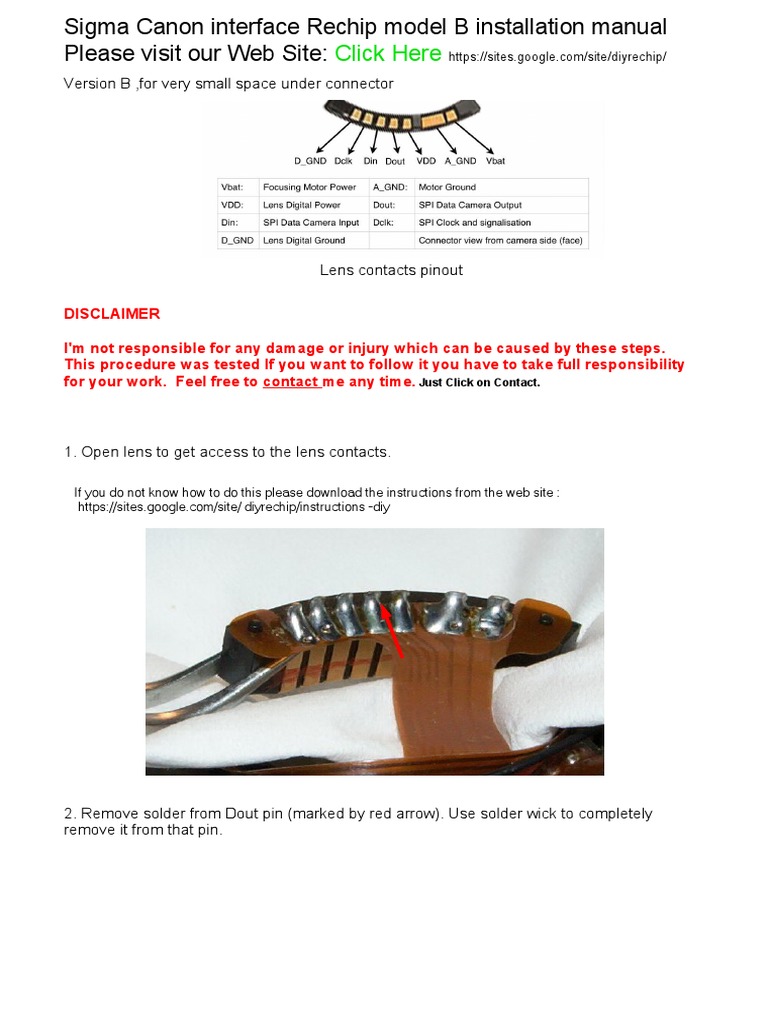 Sigma Canon interface Rechip model B installation manual
Please visit our Web Site: Click Here https://sites.google.com/site/diyrechip/

Version B ,for very small space under connector

D_GND Dclk Din Dout VDD A_GND Vbat

| Vbat: | Focusing Motor Power | A_GND: | Motor Ground |
|---|---|---|---|
| VDD: | Lens Digital Power | Dout: | SPI Data Camera Output |
| Din: | SPI Data Camera Input | Dclk: | SPI Clock and signalisation |
| D_GND | Lens Digital Ground | | Connector view from camera side (face) |

Lens contacts pinout

DISCLAIMER

I'm not responsible for any damage or injury which can be caused by these steps. This procedure was tested If you want to follow it you have to take full responsibility for your work. Feel free to contact me any time. Just Click on Contact.

1. Open lens to get access to the lens contacts.

If you do not know how to do this please download the instructions from the web site : https://sites.google.com/site/ diyrechip/instructions -diy

2. Remove solder from Dout pin (marked by red arrow). Use solder wick to completely remove it from that pin.