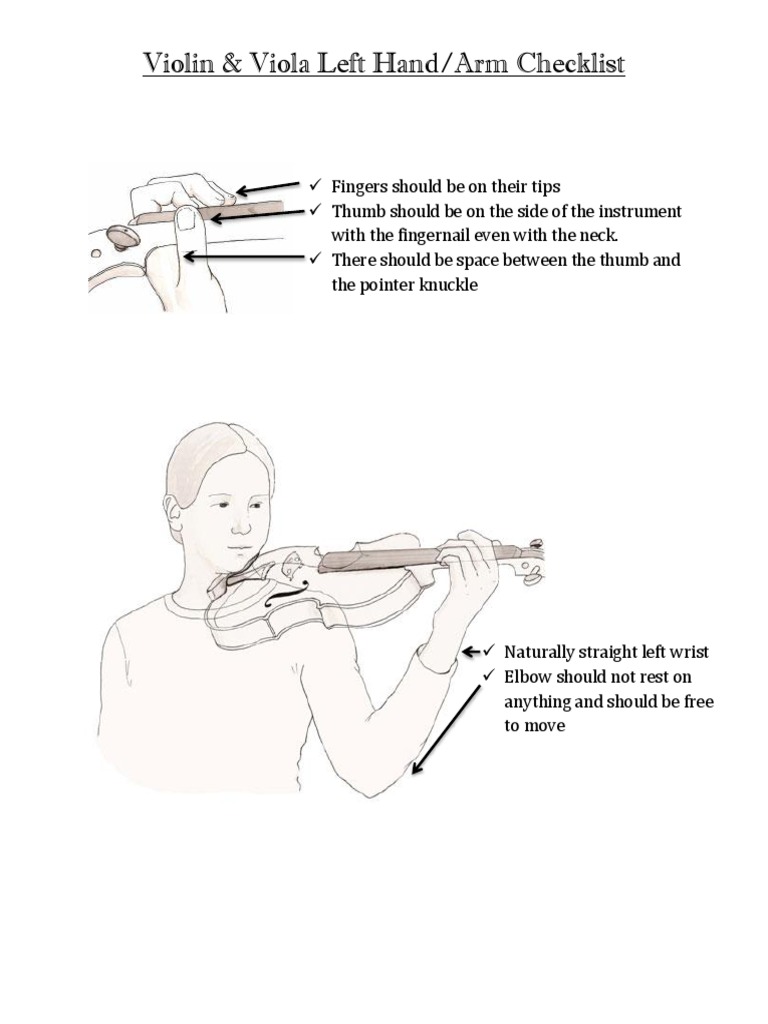 Violin & Viola Left Hand/Arm Checklist

✓ Fingers should be on their tips
✓ Thumb should be on the side of the instrument with the fingernail even with the neck.
✓ There should be space between the thumb and the pointer knuckle

✓ Naturally straight left wrist
✓ Elbow should not rest on anything and should be free to move