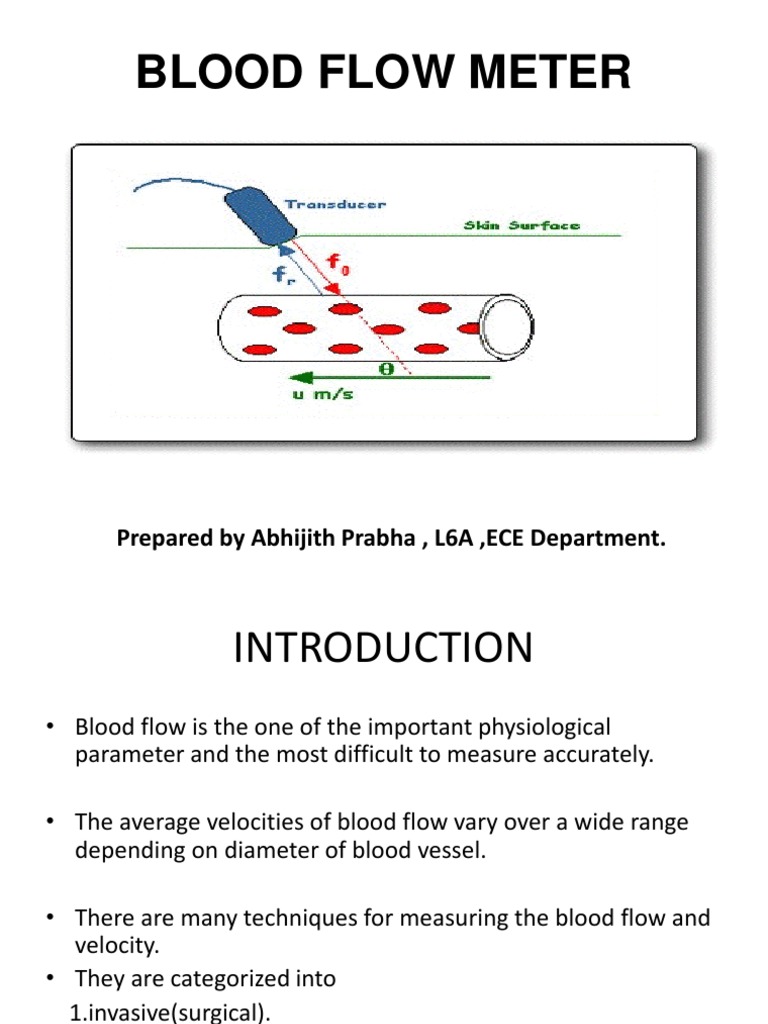 BLOOD FLOW METER

Transducer

Skin Surface

$f_r$

$f_0$

$\theta$

u m/s

Prepared by Abhijith Prabha , L6A ,ECE Department.

INTRODUCTION

• Blood flow is the one of the important physiological parameter and the most difficult to measure accurately.

• The average velocities of blood flow vary over a wide range depending on diameter of blood vessel.

• There are many techniques for measuring the blood flow and velocity.
• They are categorized into
1.invasive(surgical).