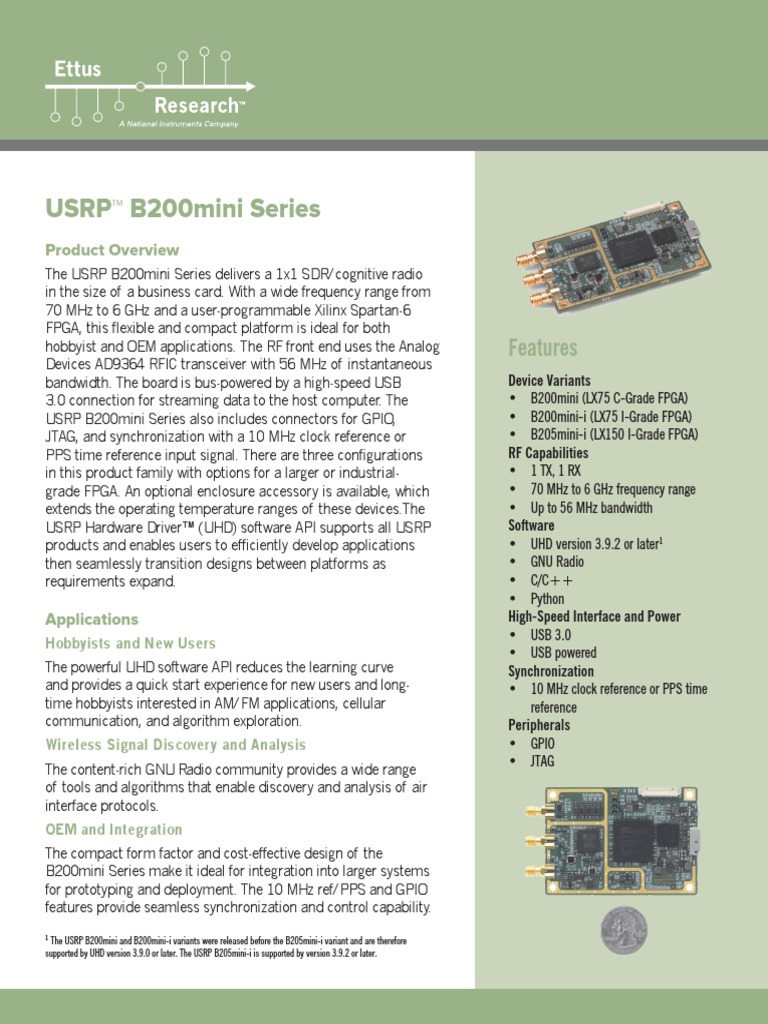 Ettus Research™
A National Instruments Company

USRP™ B200mini Series

Product Overview

The USRP B200mini Series delivers a 1x1 SDR/cognitive radio in the size of a business card. With a wide frequency range from 70 MHz to 6 GHz and a user-programmable Xilinx Spartan-6 FPGA, this flexible and compact platform is ideal for both hobbyist and OEM applications. The RF front end uses the Analog Devices AD9364 RFIC transceiver with 56 MHz of instantaneous bandwidth. The board is bus-powered by a high-speed USB 3.0 connection for streaming data to the host computer. The USRP B200mini Series also includes connectors for GPIO, JTAG, and synchronization with a 10 MHz clock reference or PPS time reference input signal. There are three configurations in this product family with options for a larger or industrial-grade FPGA. An optional enclosure accessory is available, which extends the operating temperature ranges of these devices.The USRP Hardware Driver™ (UHD) software API supports all USRP products and enables users to efficiently develop applications then seamlessly transition designs between platforms as requirements expand.

Applications

Hobbyists and New Users

The powerful UHD software API reduces the learning curve and provides a quick start experience for new users and long-time hobbyists interested in AM/FM applications, cellular communication, and algorithm exploration.

Wireless Signal Discovery and Analysis

The content-rich GNU Radio community provides a wide range of tools and algorithms that enable discovery and analysis of air interface protocols.

OEM and Integration

The compact form factor and cost-effective design of the B200mini Series make it ideal for integration into larger systems for prototyping and deployment. The 10 MHz ref/PPS and GPIO features provide seamless synchronization and control capability.

$^1$ The USRP B200mini and B200mini-i variants were released before the B205mini-i variant and are therefore supported by UHD version 3.9.0 or later. The USRP B205mini-i is supported by version 3.9.2 or later.

Features

Device Variants
• B200mini (LX75 C-Grade FPGA)
• B200mini-i (LX75 I-Grade FPGA)
• B205mini-i (LX150 I-Grade FPGA)
RF Capabilities
• 1 TX, 1 RX
• 70 MHz to 6 GHz frequency range
• Up to 56 MHz bandwidth
Software
• UHD version 3.9.2 or later$^1$
• GNU Radio
• C/C++
• Python
High-Speed Interface and Power
• USB 3.0
• USB powered
Synchronization
• 10 MHz clock reference or PPS time reference
Peripherals
• GPIO
• JTAG