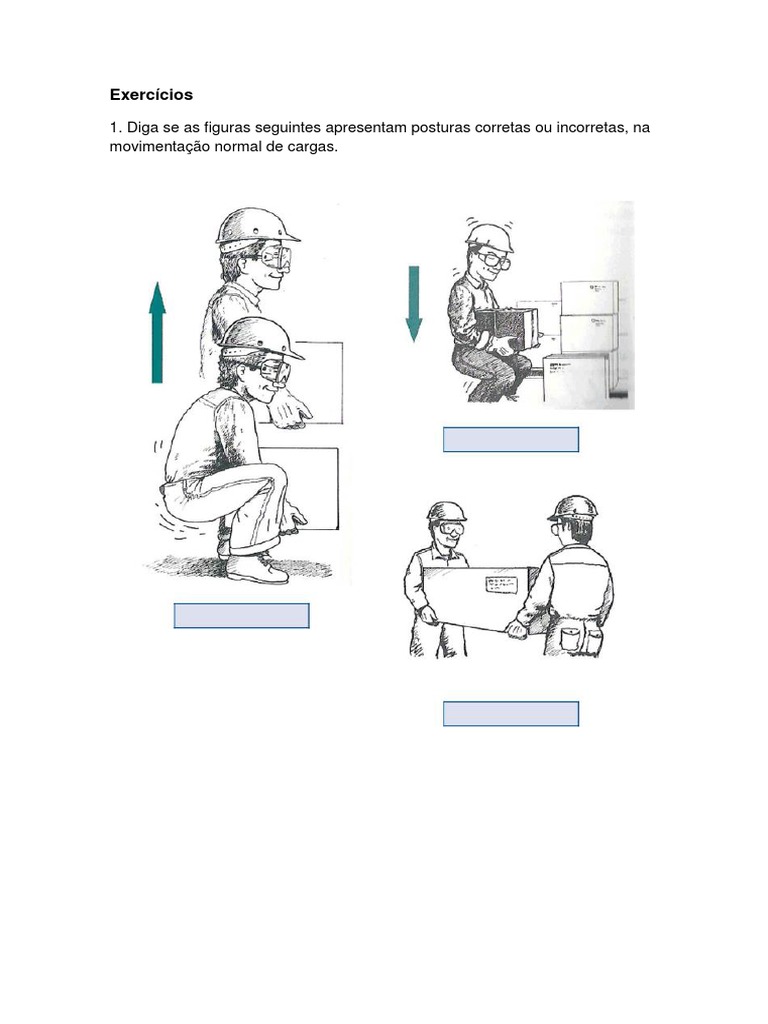 Exercícios

1. Diga se as figuras seguintes apresentam posturas corretas ou incorretas, na movimentação normal de cargas.