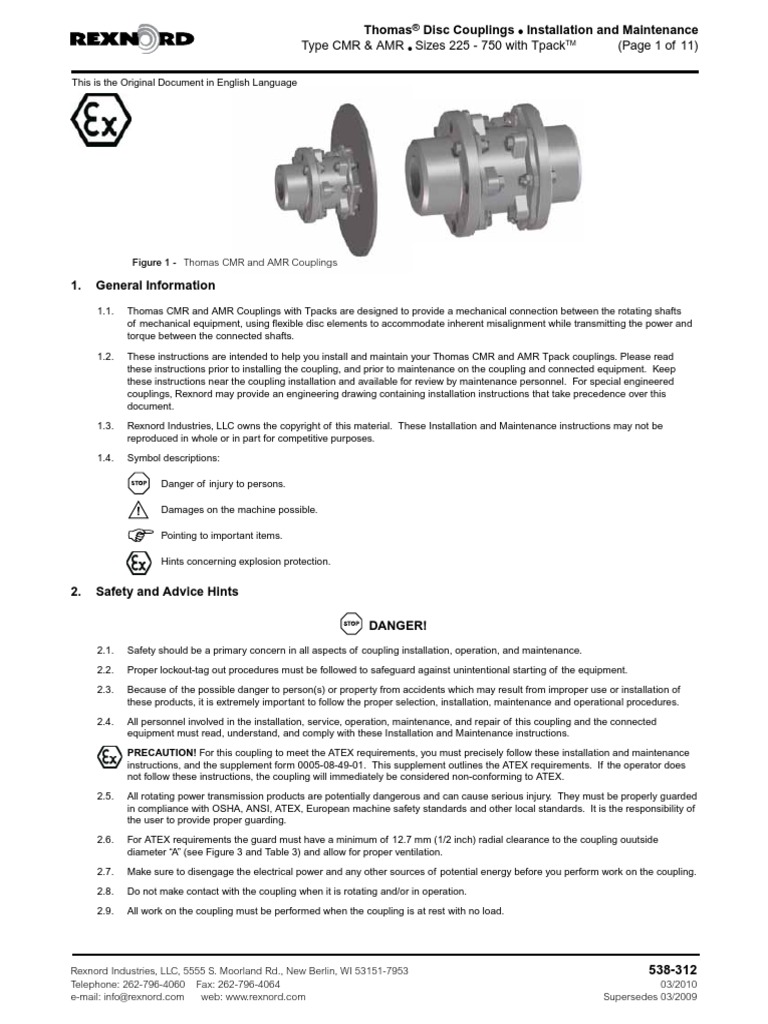 REXNORD

Thomas® Disc Couplings • Installation and Maintenance
Type CMR & AMR • Sizes 225 - 750 with Tpack™ (Page 1 of 11)

This is the Original Document in English Language

Ex

Figure 1 - Thomas CMR and AMR Couplings

1. General Information

1.1. Thomas CMR and AMR Couplings with Tpacks are designed to provide a mechanical connection between the rotating shafts of mechanical equipment, using flexible disc elements to accommodate inherent misalignment while transmitting the power and torque between the connected shafts.

1.2. These instructions are intended to help you install and maintain your Thomas CMR and AMR Tpack couplings. Please read these instructions prior to installing the coupling, and prior to maintenance on the coupling and connected equipment. Keep these instructions near the coupling installation and available for review by maintenance personnel. For special engineered couplings, Rexnord may provide an engineering drawing containing installation instructions that take precedence over this document.

1.3. Rexnord Industries, LLC owns the copyright of this material. These Installation and Maintenance instructions may not be reproduced in whole or in part for competitive purposes.

1.4. Symbol descriptions:

STOP Danger of injury to persons.

Damages on the machine possible.

Pointing to important items.

Ex Hints concerning explosion protection.

2. Safety and Advice Hints

STOP DANGER!

2.1. Safety should be a primary concern in all aspects of coupling installation, operation, and maintenance.

2.2. Proper lockout-tag out procedures must be followed to safeguard against unintentional starting of the equipment.

2.3. Because of the possible danger to person(s) or property from accidents which may result from improper use or installation of these products, it is extremely important to follow the proper selection, installation, maintenance and operational procedures.

2.4. All personnel involved in the installation, service, operation, maintenance, and repair of this coupling and the connected equipment must read, understand, and comply with these Installation and Maintenance instructions.

Ex PRECAUTION! For this coupling to meet the ATEX requirements, you must precisely follow these installation and maintenance instructions, and the supplement form 0005-08-49-01. This supplement outlines the ATEX requirements. If the operator does not follow these instructions, the coupling will immediately be considered non-conforming to ATEX.

2.5. All rotating power transmission products are potentially dangerous and can cause serious injury. They must be properly guarded in compliance with OSHA, ANSI, ATEX, European machine safety standards and other local standards. It is the responsibility of the user to provide proper guarding.

2.6. For ATEX requirements the guard must have a minimum of 12.7 mm (1/2 inch) radial clearance to the coupling ooutside diameter "A" (see Figure 3 and Table 3) and allow for proper ventilation.

2.7. Make sure to disengage the electrical power and any other sources of potential energy before you perform work on the coupling.

2.8. Do not make contact with the coupling when it is rotating and/or in operation.

2.9. All work on the coupling must be performed when the coupling is at rest with no load.

Rexnord Industries, LLC, 5555 S. Moorland Rd., New Berlin, WI 53151-7953
Telephone: 262-796-4060 Fax: 262-796-4064
e-mail: info@rexnord.com web: www.rexnord.com

538-312
03/2010
Supersedes 03/2009