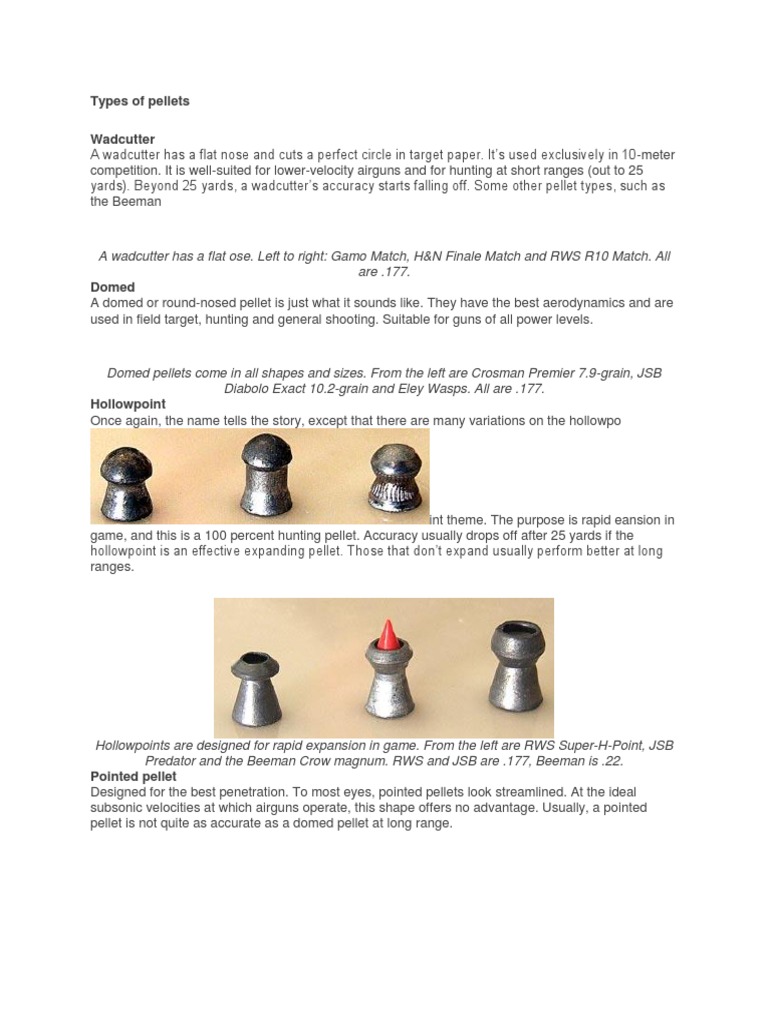 Types of pellets

Wadcutter
A wadcutter has a flat nose and cuts a perfect circle in target paper. It's used exclusively in 10-meter competition. It is well-suited for lower-velocity airguns and for hunting at short ranges (out to 25 yards). Beyond 25 yards, a wadcutter's accuracy starts falling off. Some other pellet types, such as the Beeman

A wadcutter has a flat ose. Left to right: Gamo Match, H&N Finale Match and RWS R10 Match. All are .177.

Domed
A domed or round-nosed pellet is just what it sounds like. They have the best aerodynamics and are used in field target, hunting and general shooting. Suitable for guns of all power levels.

Domed pellets come in all shapes and sizes. From the left are Crosman Premier 7.9-grain, JSB Diabolo Exact 10.2-grain and Eley Wasps. All are .177.

Hollowpoint
Once again, the name tells the story, except that there are many variations on the hollowpo int theme. The purpose is rapid eansion in game, and this is a 100 percent hunting pellet. Accuracy usually drops off after 25 yards if the hollowpoint is an effective expanding pellet. Those that don't expand usually perform better at long ranges.

Hollowpoints are designed for rapid expansion in game. From the left are RWS Super-H-Point, JSB Predator and the Beeman Crow magnum. RWS and JSB are .177, Beeman is .22.

Pointed pellet
Designed for the best penetration. To most eyes, pointed pellets look streamlined. At the ideal subsonic velocities at which airguns operate, this shape offers no advantage. Usually, a pointed pellet is not quite as accurate as a domed pellet at long range.