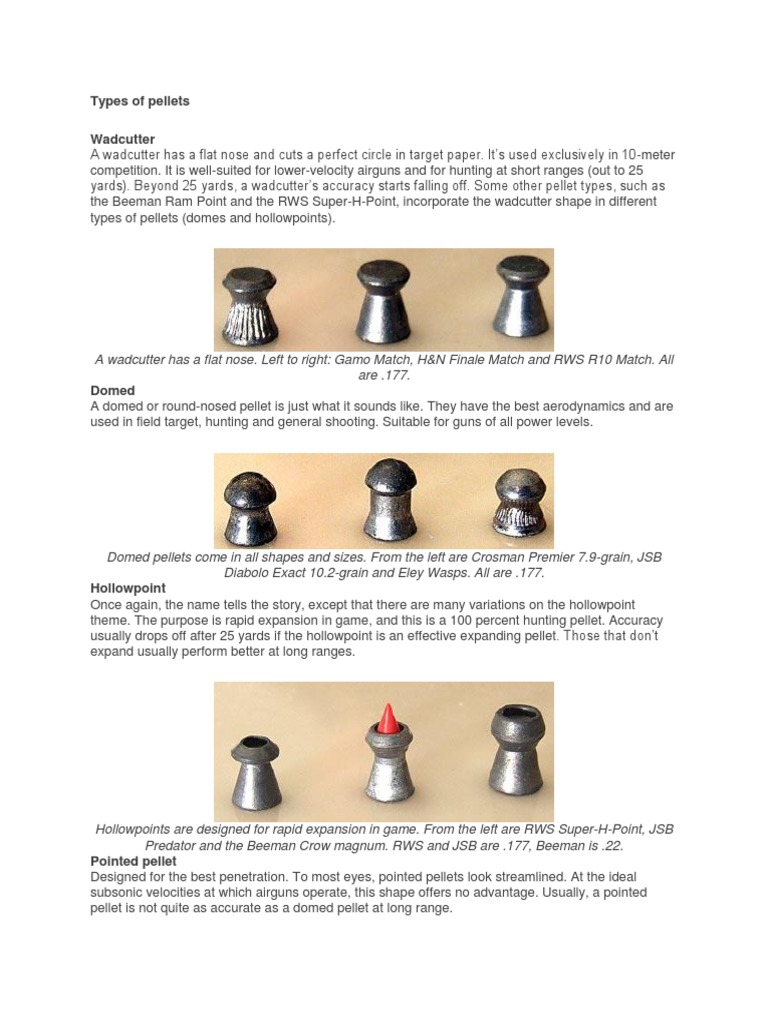 Types of pellets

Wadcutter
A wadcutter has a flat nose and cuts a perfect circle in target paper. It's used exclusively in 10-meter competition. It is well-suited for lower-velocity airguns and for hunting at short ranges (out to 25 yards). Beyond 25 yards, a wadcutter's accuracy starts falling off. Some other pellet types, such as the Beeman Ram Point and the RWS Super-H-Point, incorporate the wadcutter shape in different types of pellets (domes and hollowpoints).

A wadcutter has a flat nose. Left to right: Gamo Match, H&N Finale Match and RWS R10 Match. All are .177.

Domed
A domed or round-nosed pellet is just what it sounds like. They have the best aerodynamics and are used in field target, hunting and general shooting. Suitable for guns of all power levels.

Domed pellets come in all shapes and sizes. From the left are Crosman Premier 7.9-grain, JSB Diabolo Exact 10.2-grain and Eley Wasps. All are .177.

Hollowpoint
Once again, the name tells the story, except that there are many variations on the hollowpoint theme. The purpose is rapid expansion in game, and this is a 100 percent hunting pellet. Accuracy usually drops off after 25 yards if the hollowpoint is an effective expanding pellet. Those that don't expand usually perform better at long ranges.

Hollowpoints are designed for rapid expansion in game. From the left are RWS Super-H-Point, JSB Predator and the Beeman Crow magnum. RWS and JSB are .177, Beeman is .22.

Pointed pellet
Designed for the best penetration. To most eyes, pointed pellets look streamlined. At the ideal subsonic velocities at which airguns operate, this shape offers no advantage. Usually, a pointed pellet is not quite as accurate as a domed pellet at long range.