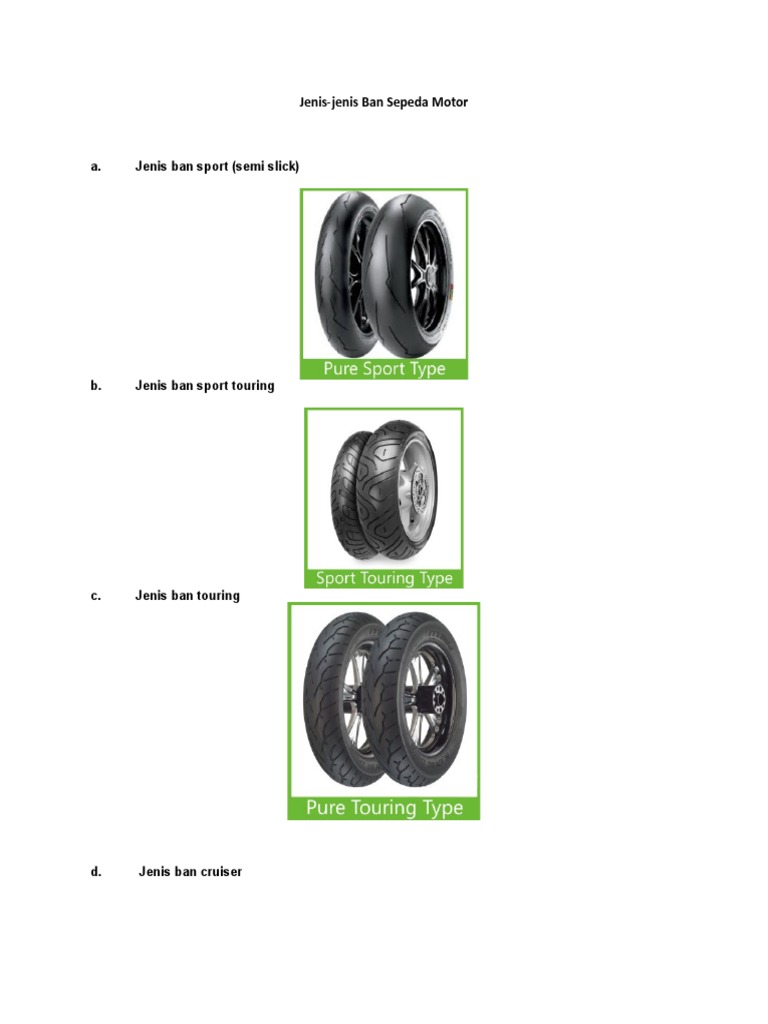 Jenis-jenis Ban Sepeda Motor

a. Jenis ban sport (semi slick)

Pure Sport Type

b. Jenis ban sport touring

Sport Touring Type

c. Jenis ban touring

Pure Touring Type

d. Jenis ban cruiser