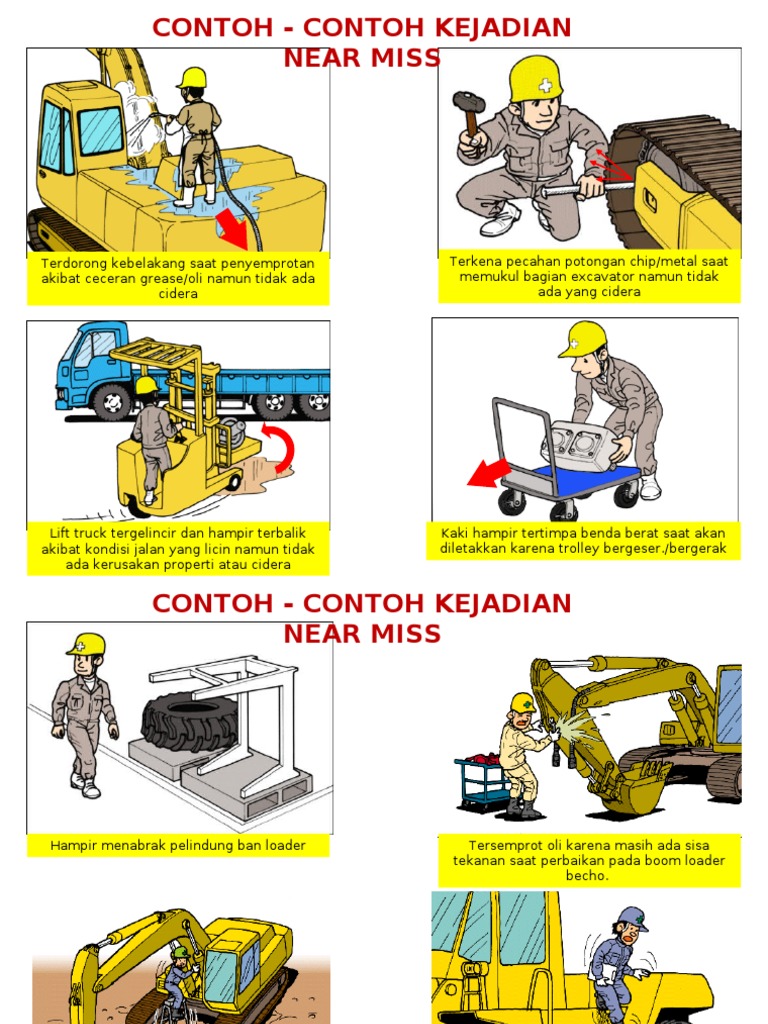 CONTOH - CONTOH KEJADIAN NEAR MISS

Terdorong kebelakang saat penyemprotan akibat ceceran grease/oli namun tidak ada cidera

Terkena pecahan potongan chip/metal saat memukul bagian excavator namun tidak ada yang cidera

Lift truck tergelincir dan hampir terbalik akibat kondisi jalan yang licin namun tidak ada kerusakan properti atau cidera

Kaki hampir tertimpa benda berat saat akan diletakkan karena trolley bergeser./bergerak

CONTOH - CONTOH KEJADIAN NEAR MISS

Hampir menabrak pelindung ban loader

Tersemprot oli karena masih ada sisa tekanan saat perbaikan pada boom loader becho.