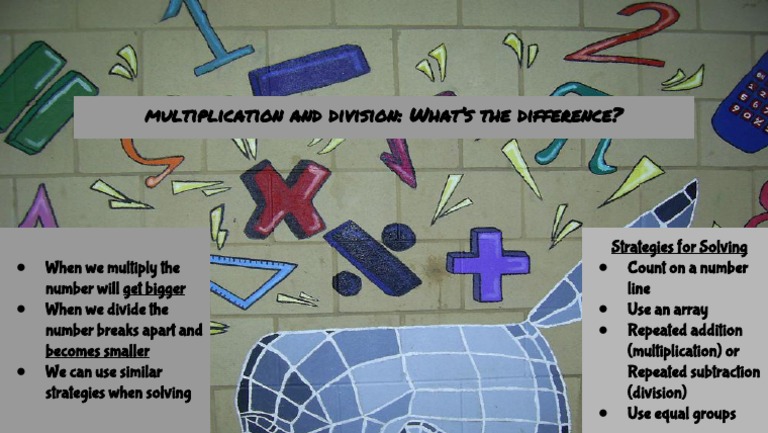 MULTIPLICATION AND DIVISION: WHAT'S THE DIFFERENCE?

- When we multiply the number will get bigger
- When we divide the number breaks apart and becomes smaller
- We can use similar strategies when solving

Strategies for Solving
- Count on a number line
- Use an array
- Repeated addition (multiplication) or Repeated subtraction (division)
- Use equal groups