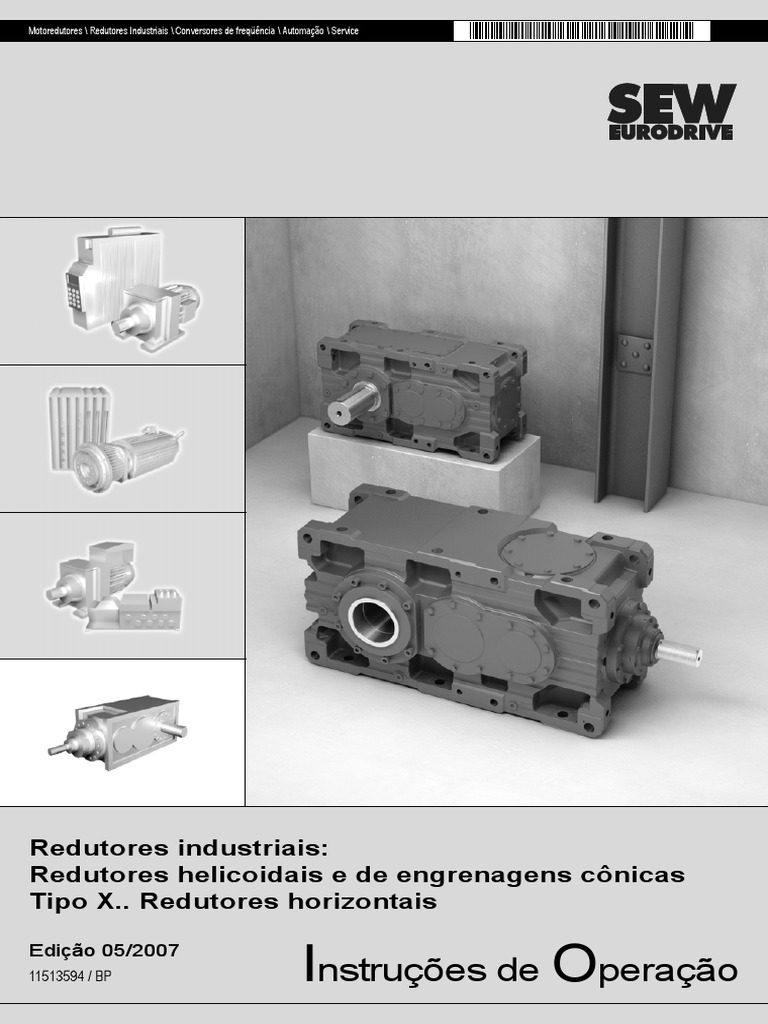 Motoredutores \ Redutores Industriais \ Conversores de freqüência \ Automação \ Service

SEW
EURODRIVE

Redutores industriais:
Redutores helicoidais e de engrenagens cônicas
Tipo X.. Redutores horizontais

Edição 05/2007
11513594 / BP

Instruções de Operação