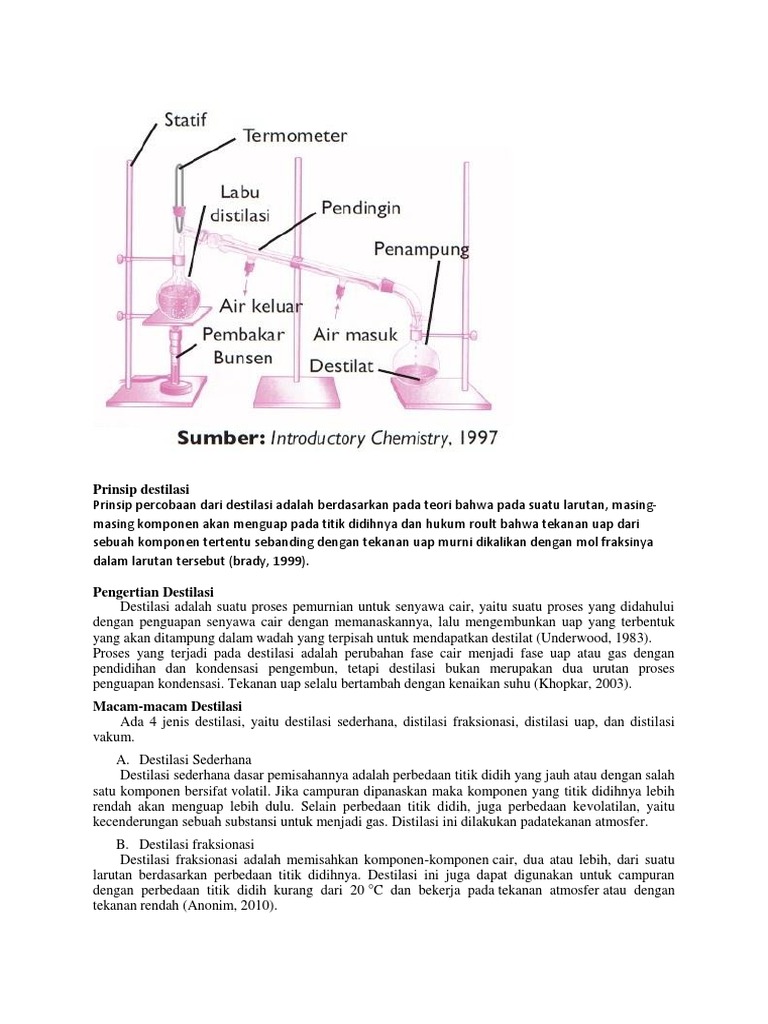 Statif
Termometer
Labu distilasi
Pendingin
Penampung
Air keluar
Pembakar Bunsen
Air masuk
Destilat

Sumber: Introductory Chemistry, 1997

Prinsip destilasi
Prinsip percobaan dari destilasi adalah berdasarkan pada teori bahwa pada suatu larutan, masing-masing komponen akan menguap pada titik didihnya dan hukum roult bahwa tekanan uap dari sebuah komponen tertentu sebanding dengan tekanan uap murni dikalikan dengan mol fraksinya dalam larutan tersebut (brady, 1999).

Pengertian Destilasi
Destilasi adalah suatu proses pemurnian untuk senyawa cair, yaitu suatu proses yang didahului dengan penguapan senyawa cair dengan memanaskannya, lalu mengembunkan uap yang terbentuk yang akan ditampung dalam wadah yang terpisah untuk mendapatkan destilat (Underwood, 1983). Proses yang terjadi pada destilasi adalah perubahan fase cair menjadi fase uap atau gas dengan pendidihan dan kondensasi pengembun, tetapi destilasi bukan merupakan dua urutan proses penguapan kondensasi. Tekanan uap selalu bertambah dengan kenaikan suhu (Khopkar, 2003).

Macam-macam Destilasi
Ada 4 jenis destilasi, yaitu destilasi sederhana, distilasi fraksionasi, distilasi uap, dan distilasi vakum.

A. Destilasi Sederhana
Destilasi sederhana dasar pemisahannya adalah perbedaan titik didih yang jauh atau dengan salah satu komponen bersifat volatil. Jika campuran dipanaskan maka komponen yang titik didihnya lebih rendah akan menguap lebih dulu. Selain perbedaan titik didih, juga perbedaan kevolatilan, yaitu kecenderungan sebuah substansi untuk menjadi gas. Distilasi ini dilakukan padatekanan atmosfer.

B. Destilasi fraksionasi
Destilasi fraksionasi adalah memisahkan komponen-komponen cair, dua atau lebih, dari suatu larutan berdasarkan perbedaan titik didihnya. Destilasi ini juga dapat digunakan untuk campuran dengan perbedaan titik didih kurang dari 20 °C dan bekerja pada tekanan atmosfer atau dengan tekanan rendah (Anonim, 2010).